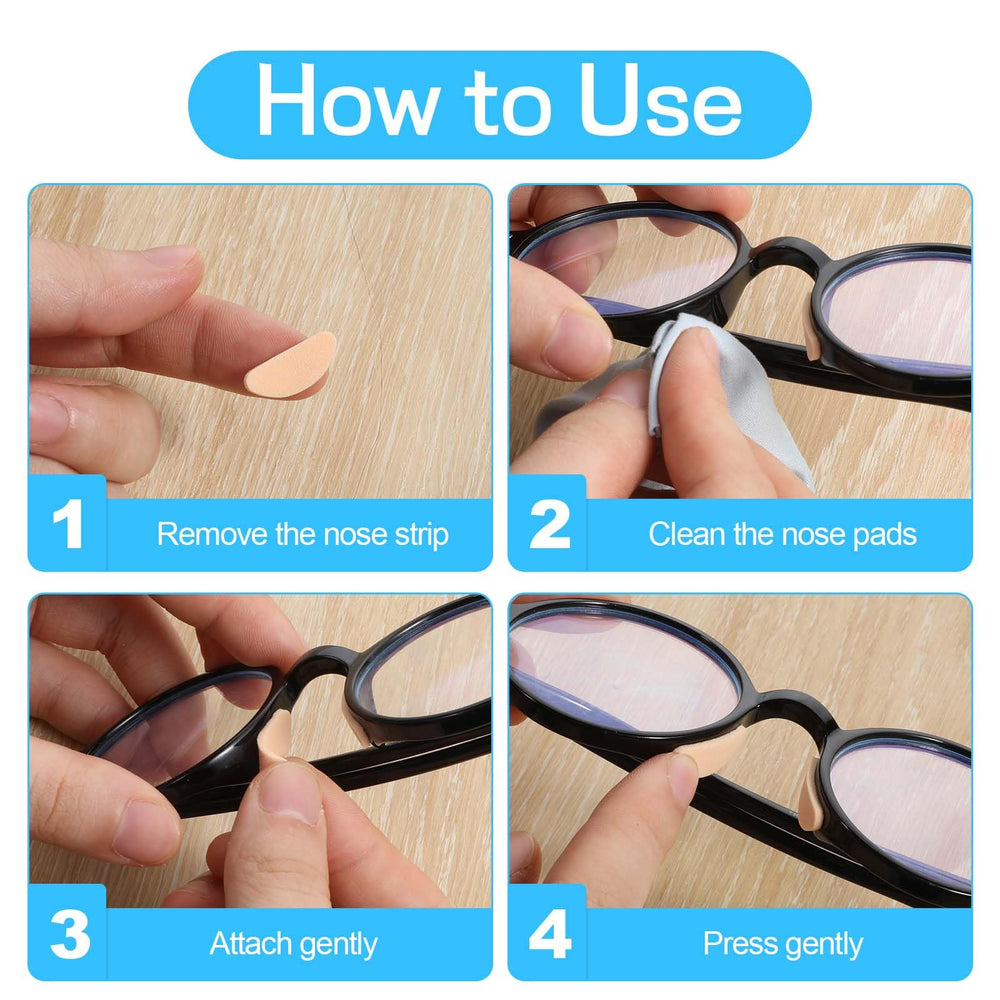 How to Use

1 Remove the nose strip

2 Clean the nose pads

3 Attach gently

4 Press gently