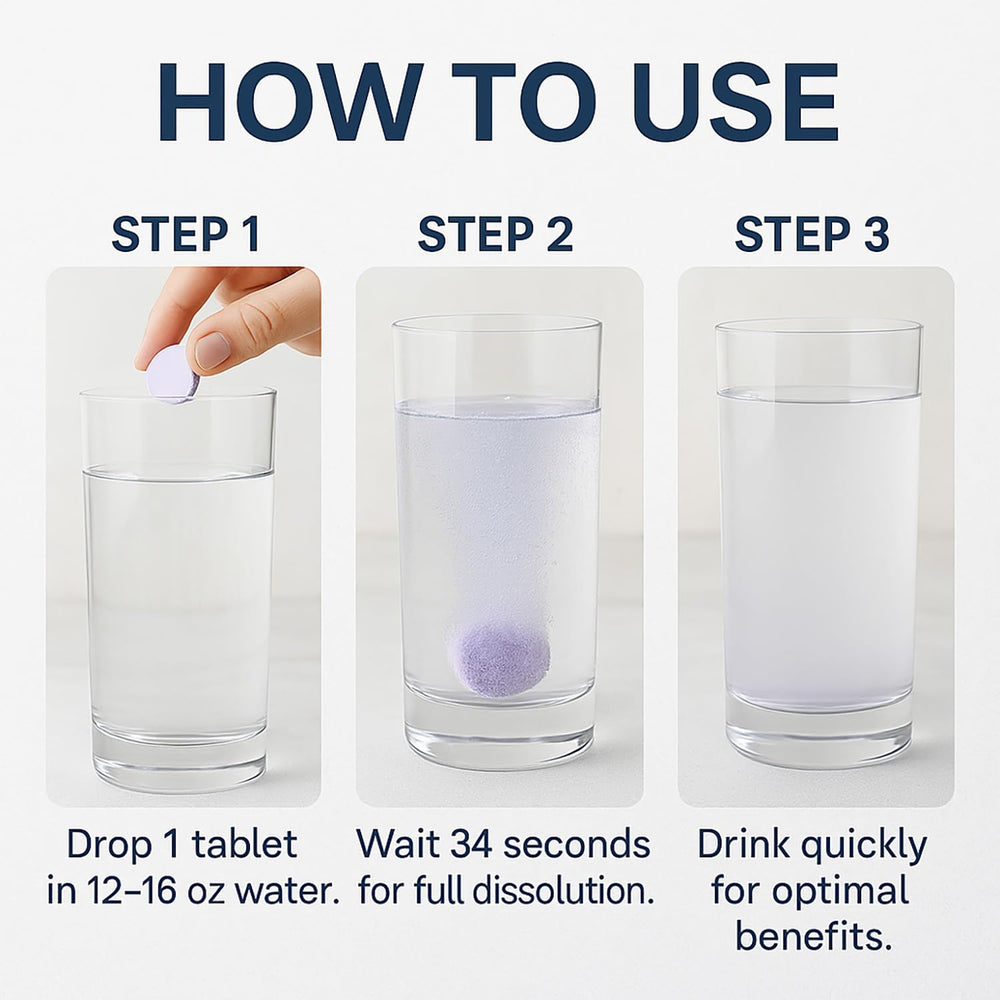 HOW TO USE

STEP 1

Drop 1 tablet in 12–16 oz water.

STEP 2

Wait 34 seconds for full dissolution.

STEP 3

Drink quickly for optimal benefits.