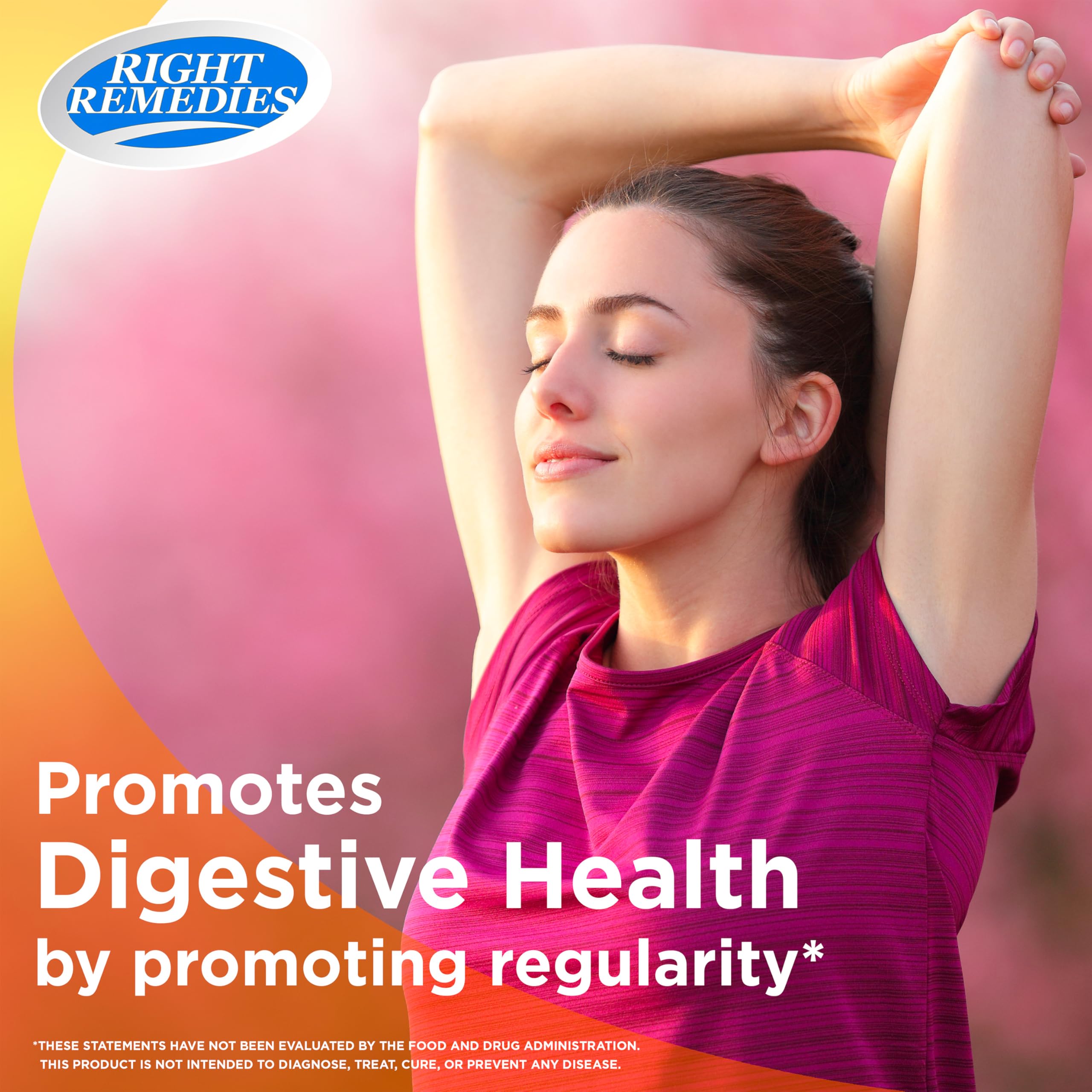 RIGHT REMEDIES

Promotes Digestive Health by promoting regularity*

*THESE STATEMENTS HAVE NOT BEEN EVALUATED BY THE FOOD AND DRUG ADMINISTRATION. THIS PRODUCT IS NOT INTENDED TO DIAGNOSE, TREAT, CURE, OR PREVENT ANY DISEASE.