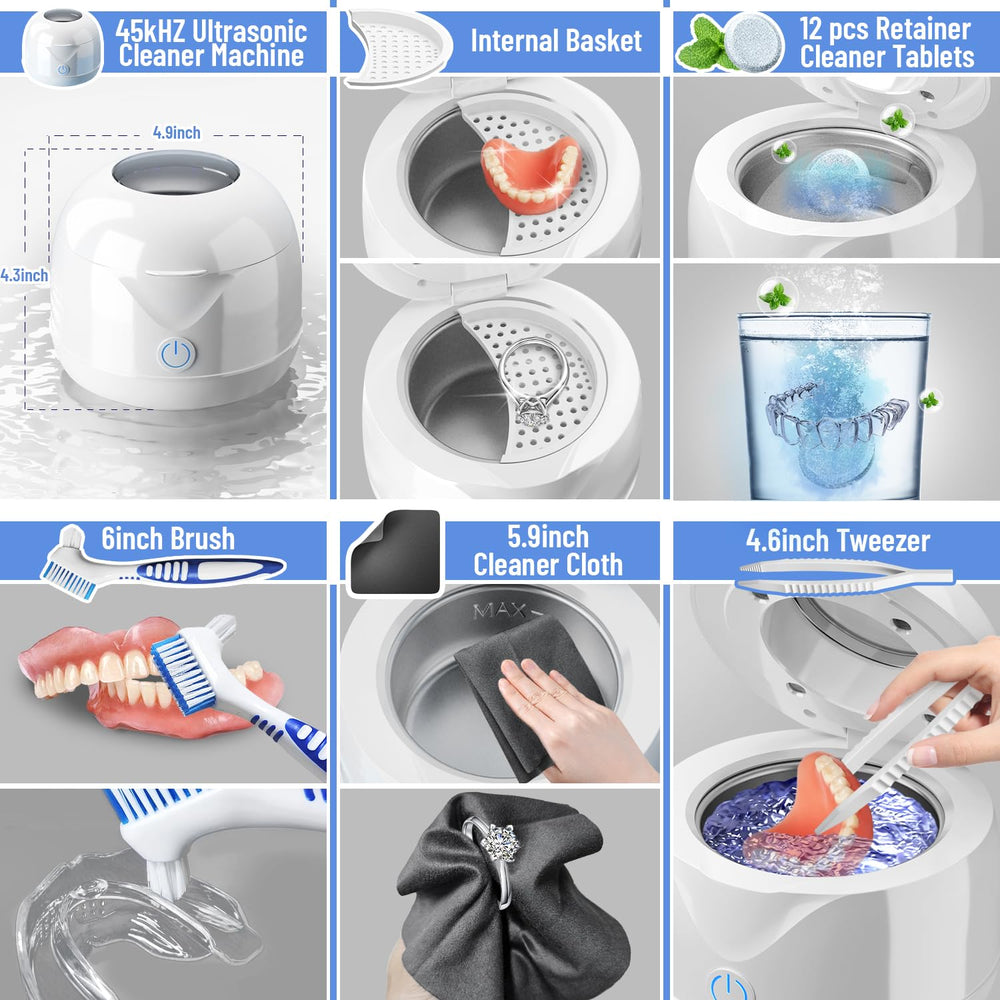 45kHZ Ultrasonic Cleaner Machine

4.9inch

4.3inch

Internal Basket

12 pcs Retainer Cleaner Tablets

6inch Brush

5.9inch Cleaner Cloth

MAX

4.6inch Tweezer