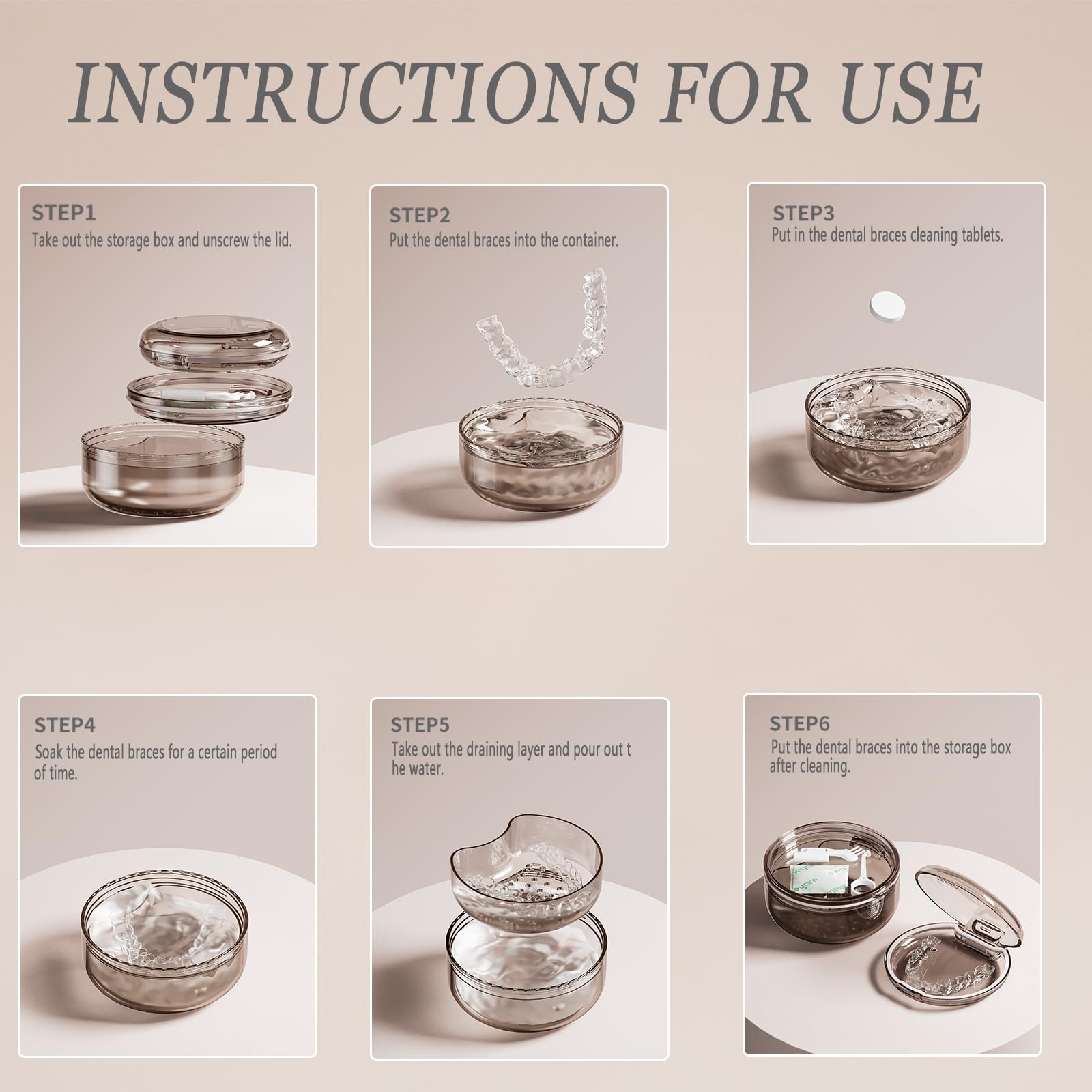 INSTRUCTIONS FOR USE

STEP1
Take out the storage box and unscrew the lid.

STEP2
Put the dental braces into the container.

STEP3
Put in the dental braces cleaning tablets.

STEP4
Soak the dental braces for a certain period of time.

STEP5
Take out the draining layer and pour out t he water.

STEP6
Put the dental braces into the storage box after cleaning.