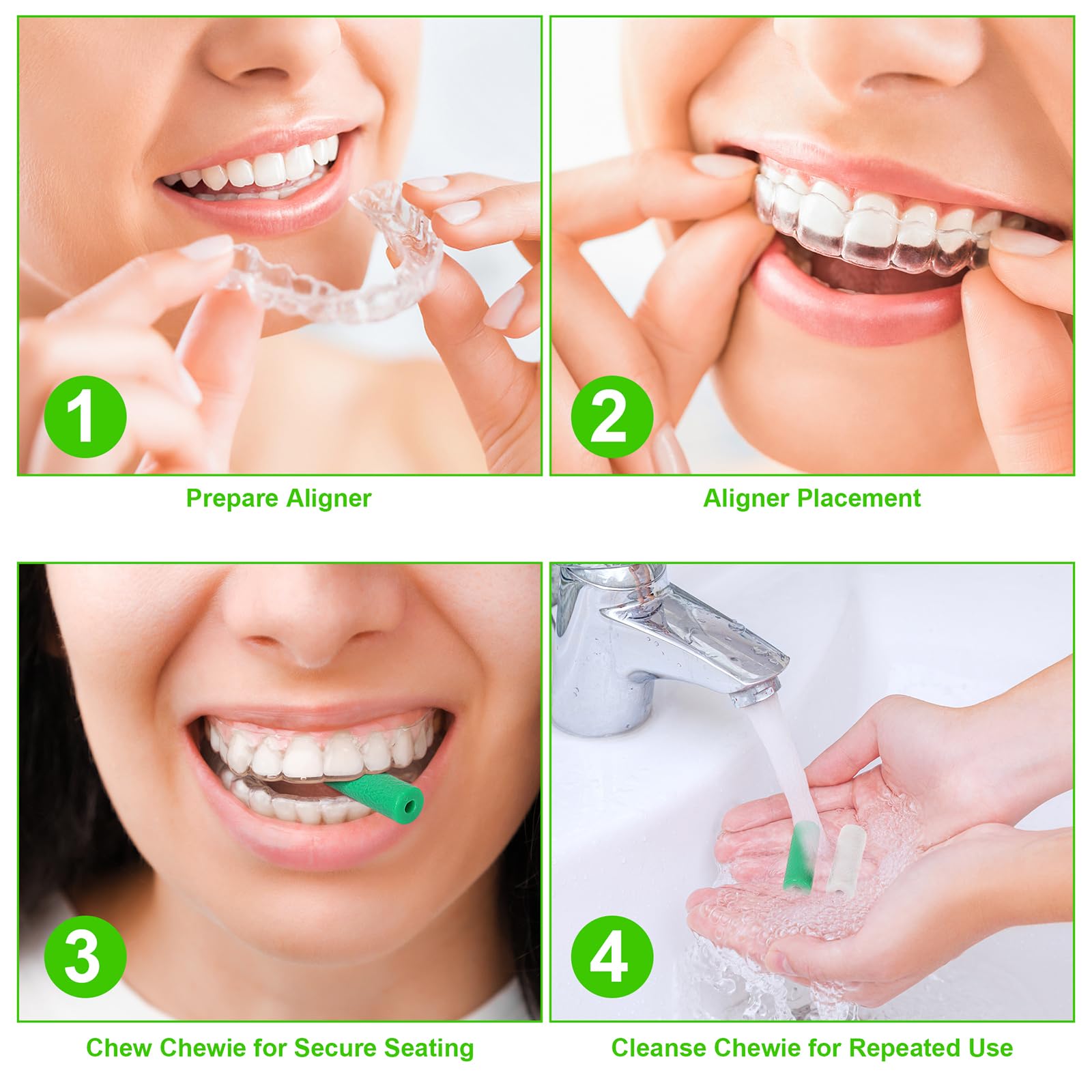 1

Prepare Aligner

2

Aligner Placement

3

Chew Chewie for Secure Seating

4

Cleanse Chewie for Repeated Use