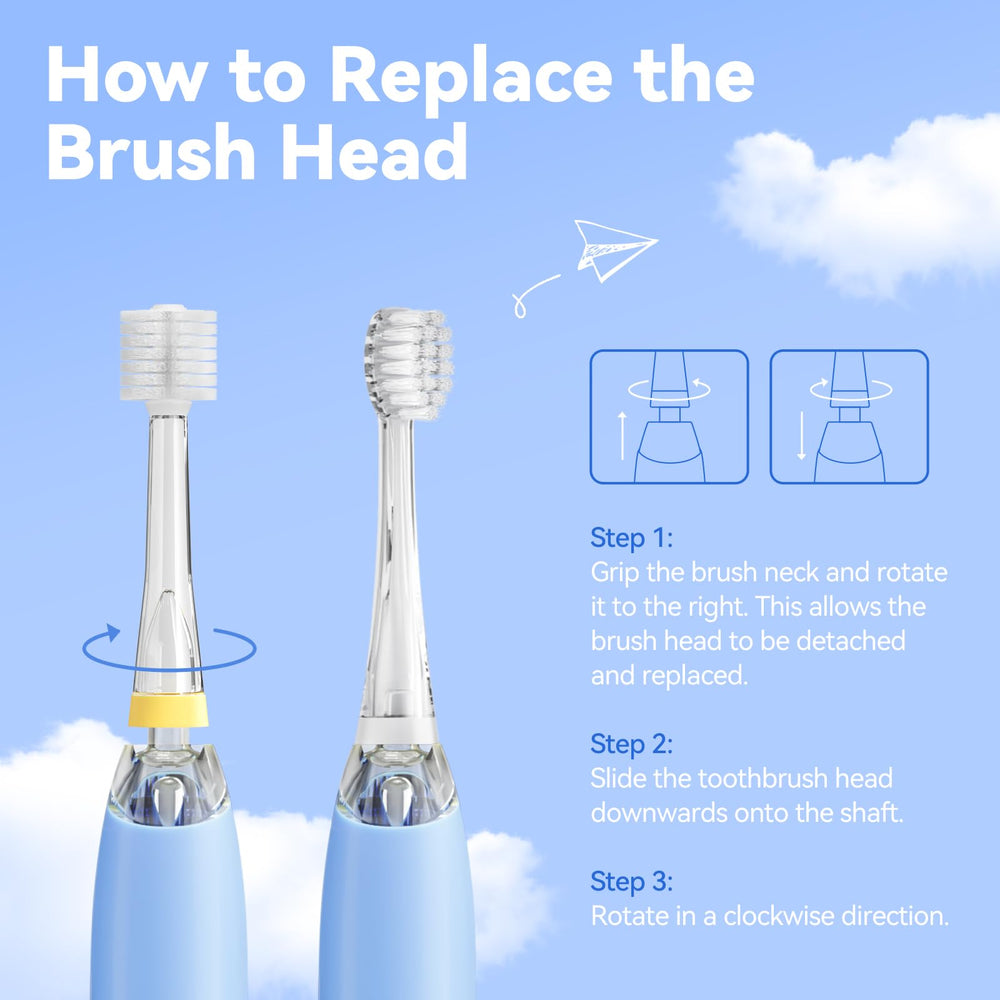 How to Replace the Brush Head

Step 1:
Grip the brush neck and rotate it to the right. This allows the brush head to be detached and replaced.

Step 2:
Slide the toothbrush head downwards onto the shaft.

Step 3:
Rotate in a clockwise direction.