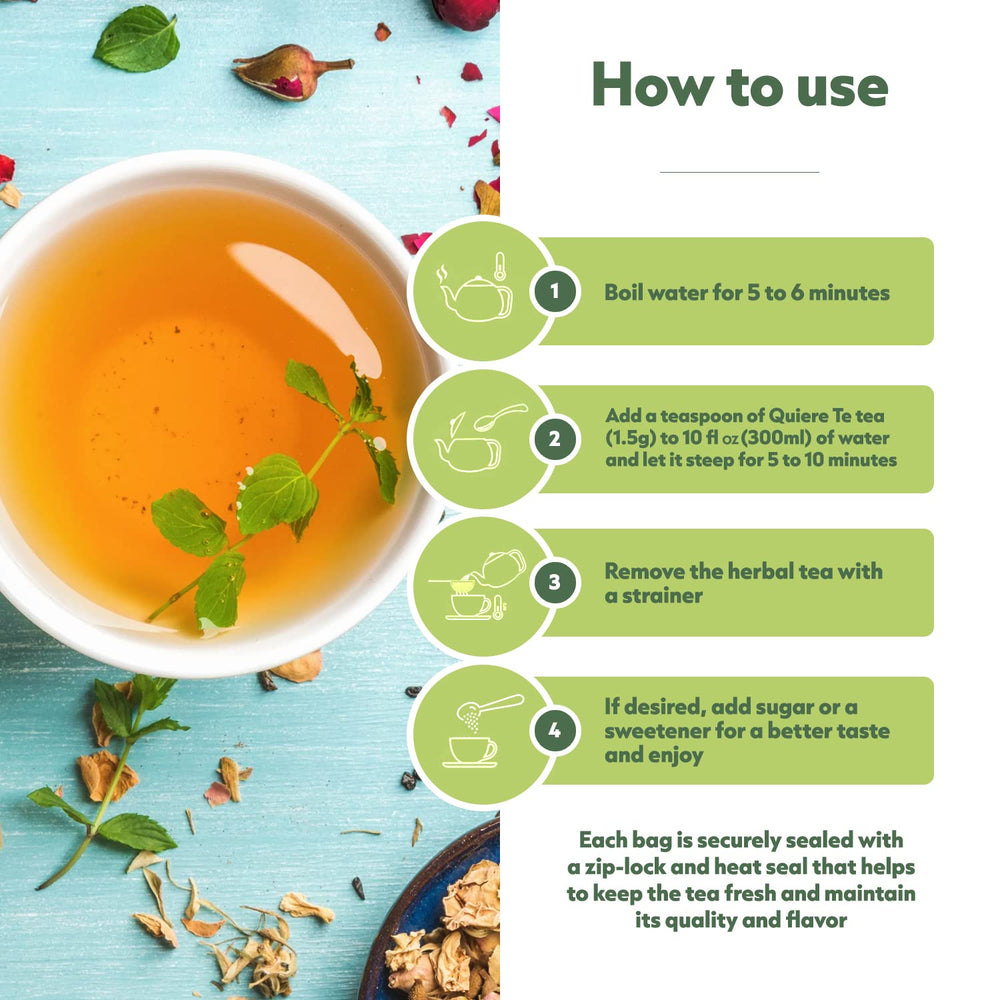 How to use

1

Boil water for 5 to 6 minutes

2

Add a teaspoon of Quiere Te tea (1.5g) to 10 fl oz (300ml) of water and let it steep for 5 to 10 minutes

3

Remove the herbal tea with a strainer

4

If desired, add sugar or a sweetener for a better taste and enjoy

Each bag is securely sealed with a zip-lock and heat seal that helps to keep the tea fresh and maintain its quality and flavor