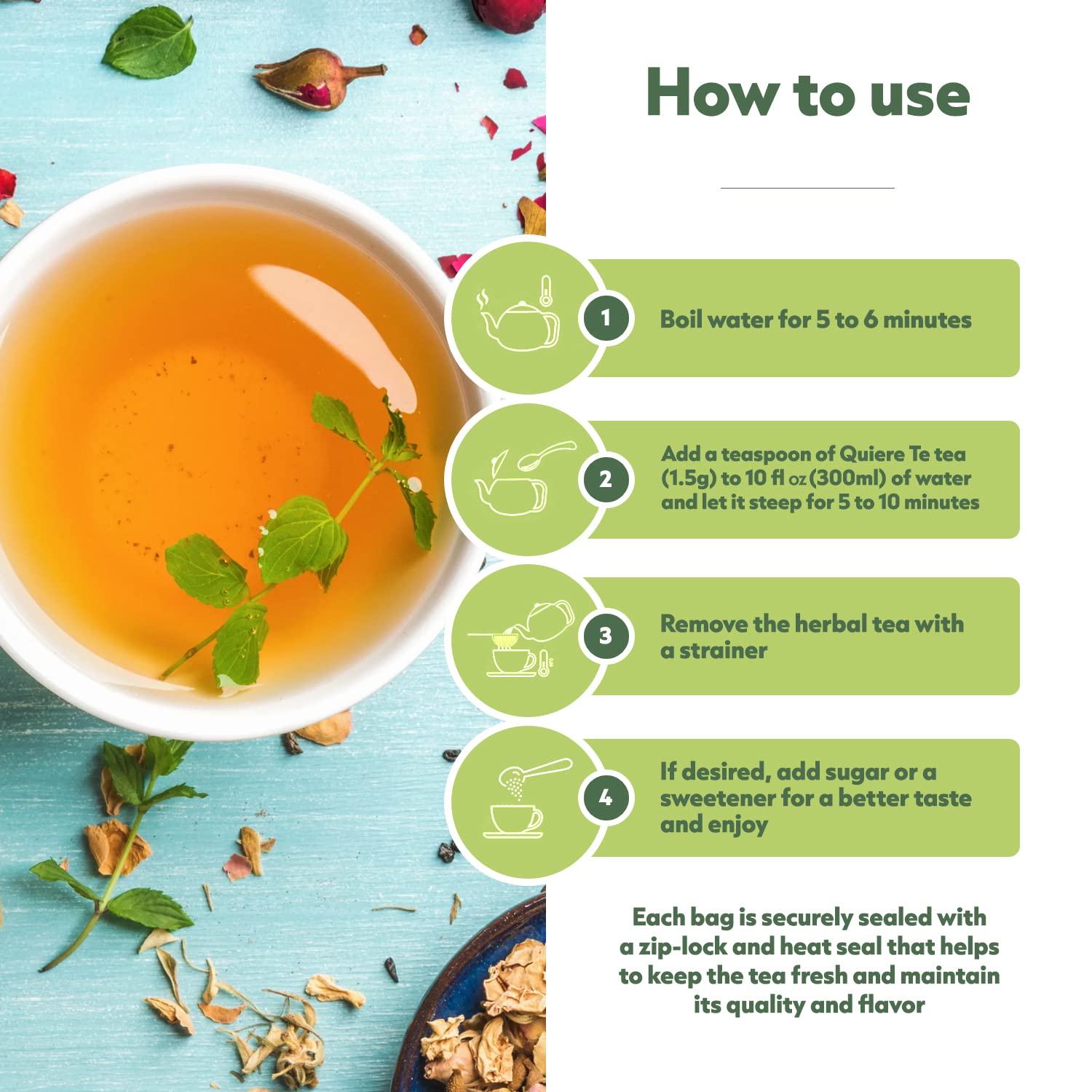 How to use

1
Boil water for 5 to 6 minutes

2
Add a teaspoon of Quiere Te tea (1.5g) to 10 fl oz (300ml) of water and let it steep for 5 to 10 minutes

3
Remove the herbal tea with a strainer

4
If desired, add sugar or a sweetener for a better taste and enjoy

Each bag is securely sealed with a zip-lock and heat seal that helps to keep the tea fresh and maintain its quality and flavor