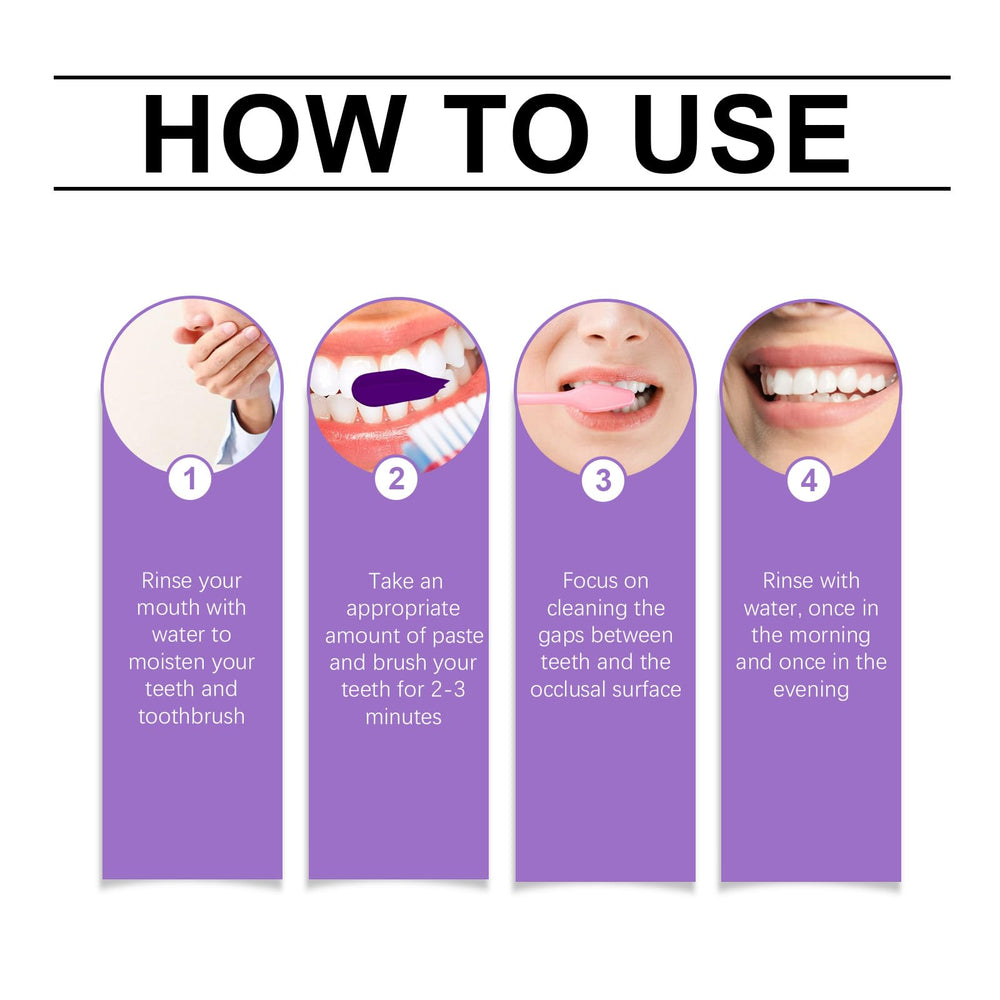 HOW TO USE

1

Rinse your mouth with water to moisten your teeth and toothbrush

2

Take an appropriate amount of paste and brush your teeth for 2-3 minutes

3

Focus on cleaning the gaps between teeth and the occlusal surface

4

Rinse with water, once in the morning and once in the evening