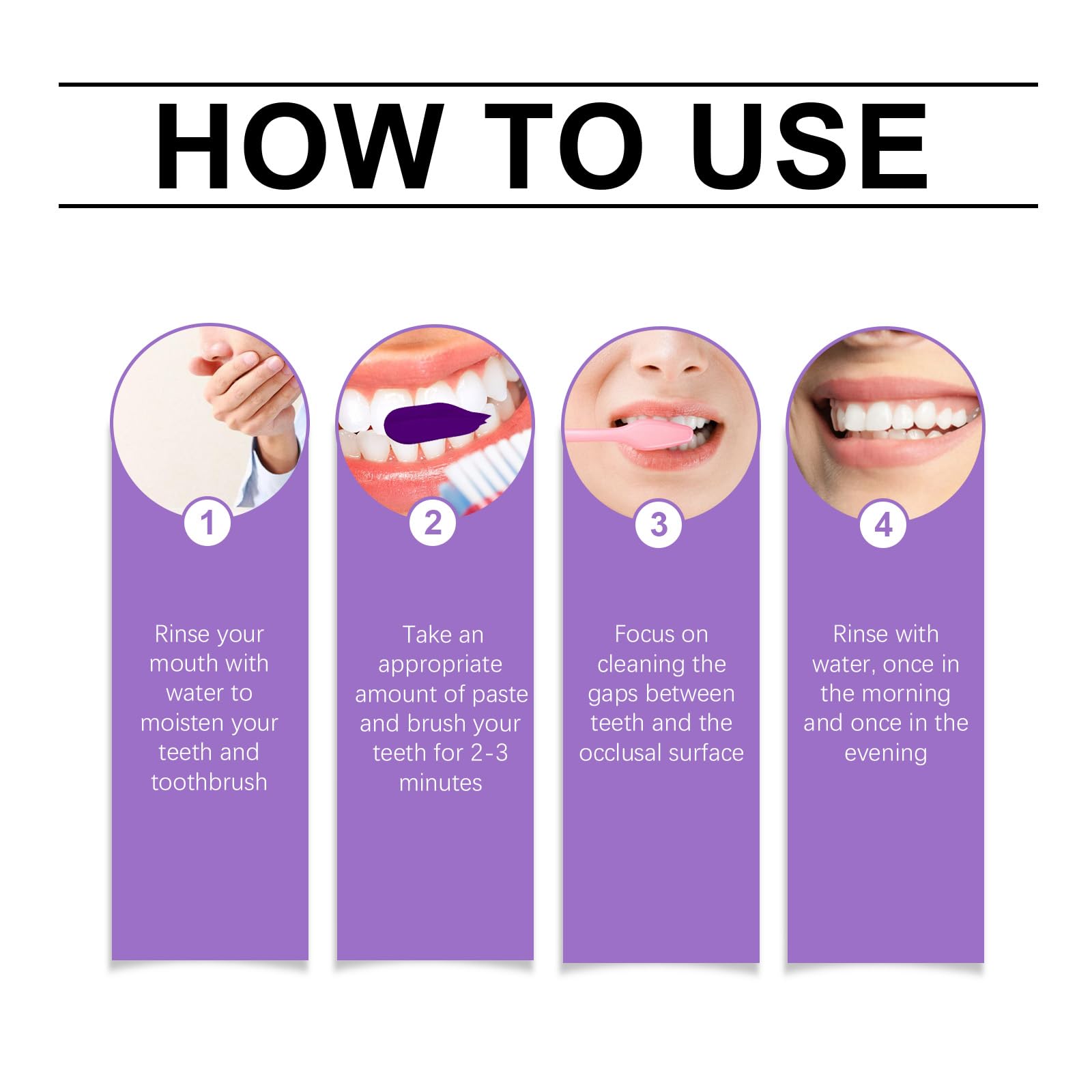 HOW TO USE

1

Rinse your mouth with water to moisten your teeth and toothbrush

2

Take an appropriate amount of paste and brush your teeth for 2-3 minutes

3

Focus on cleaning the gaps between teeth and the occlusal surface

4

Rinse with water, once in the morning and once in the evening