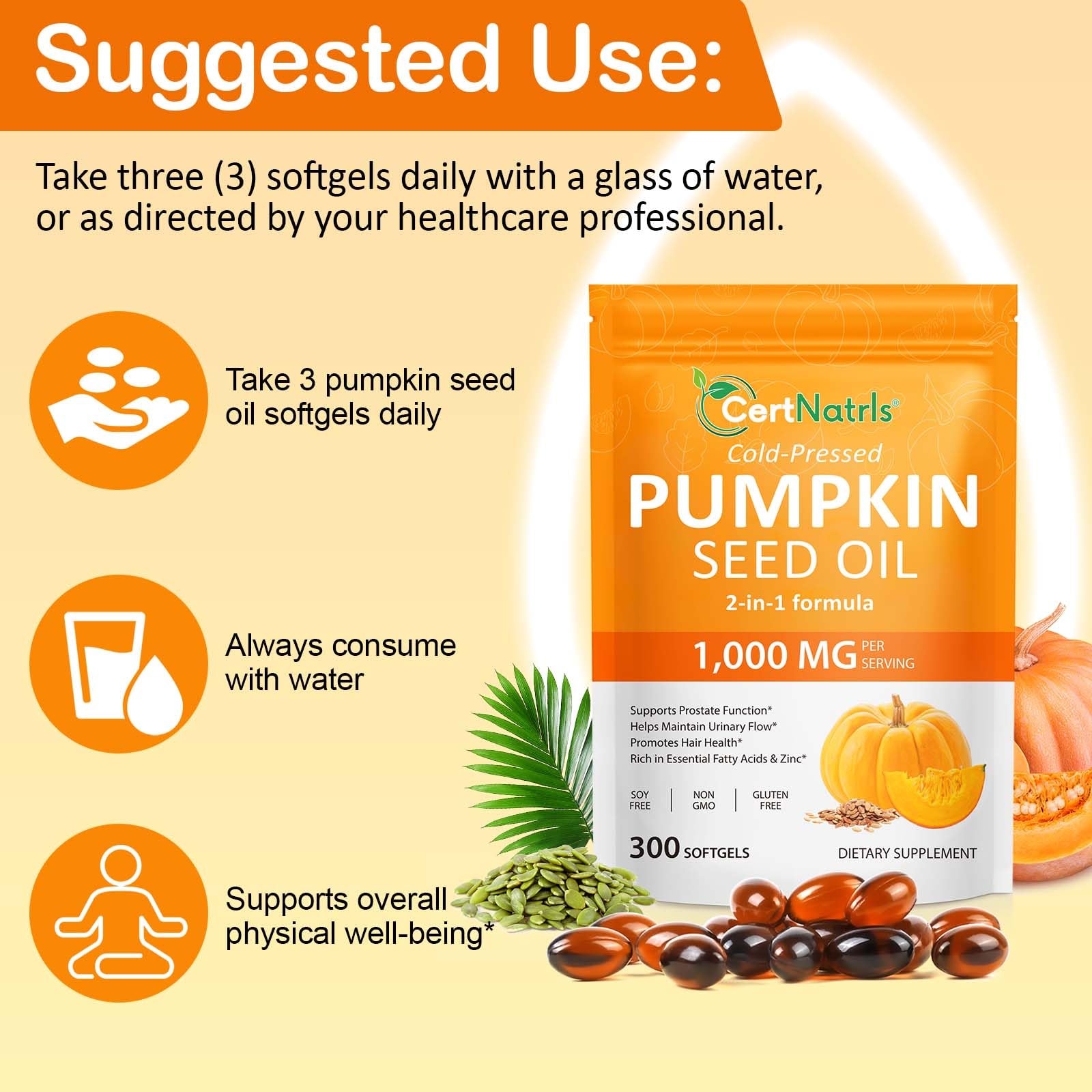 Suggested Use:

Take three (3) softgels daily with a glass of water, or as directed by your healthcare professional.

Take 3 pumpkin seed oil softgels daily

Always consume with water

Supports overall physical well-being*

CertNatrls®

Cold-Pressed

PUMPKIN SEED OIL

2-in-1 formula

1,000 MG PER SERVING

Supports Prostate Function*
Helps Maintain Urinary Flow*
Promotes Hair Health*
Rich in Essential Fatty Acids & Zinc*

SOY FREE | NON GMO | GLUTEN FREE

300 SOFTGELS

DIETARY SUPPLEMENT