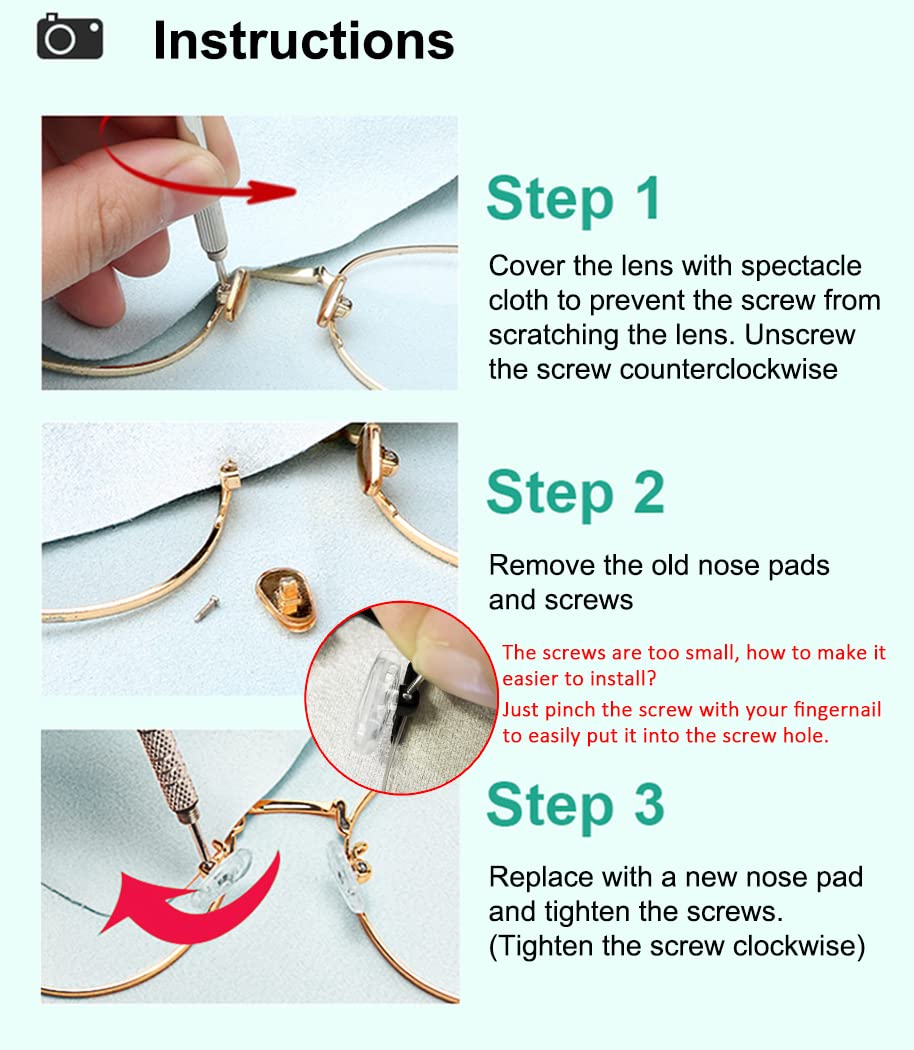 Instructions

Step 1

Cover the lens with spectacle cloth to prevent the screw from scratching the lens. Unscrew the screw counterclockwise

Step 2

Remove the old nose pads and screws

The screws are too small, how to make it easier to install?

Just pinch the screw with your fingernail to easily put it into the screw hole.

Step 3

Replace with a new nose pad and tighten the screws. (Tighten the screw clockwise)