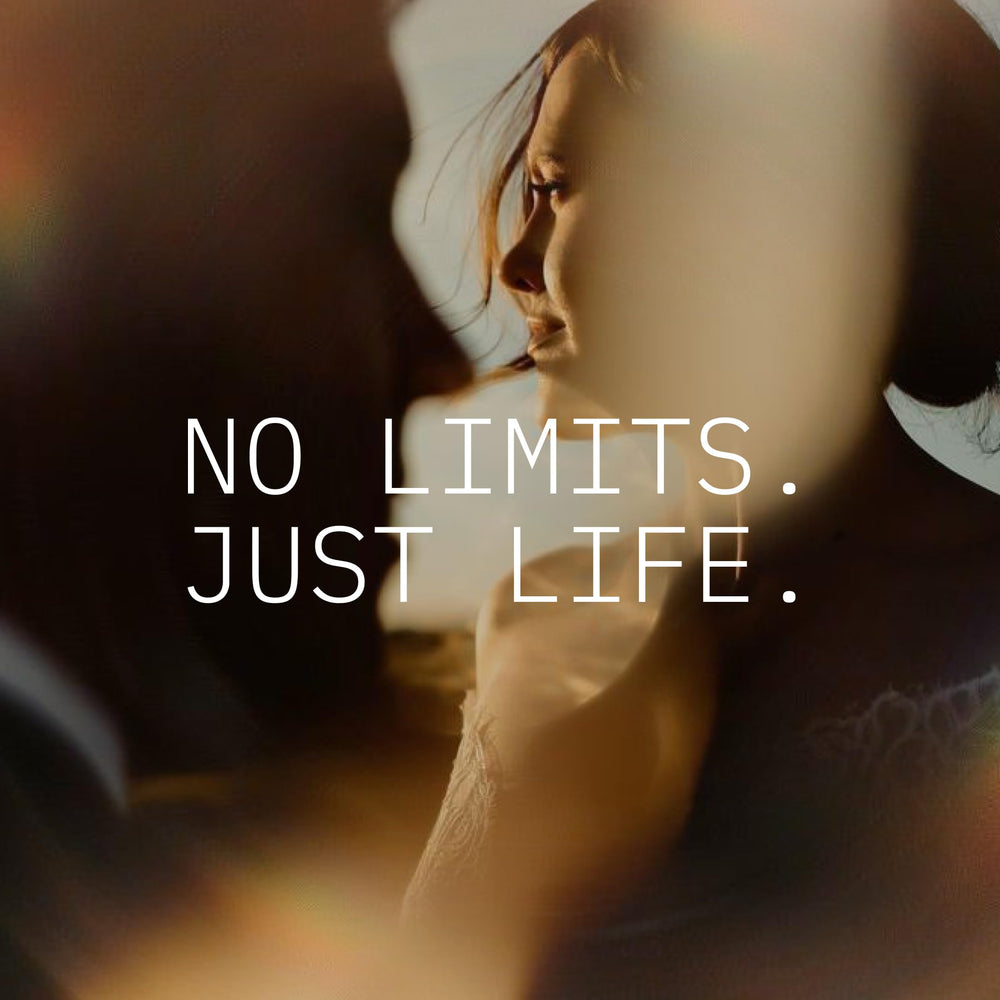 NO LIMITS.
JUST LIFE.