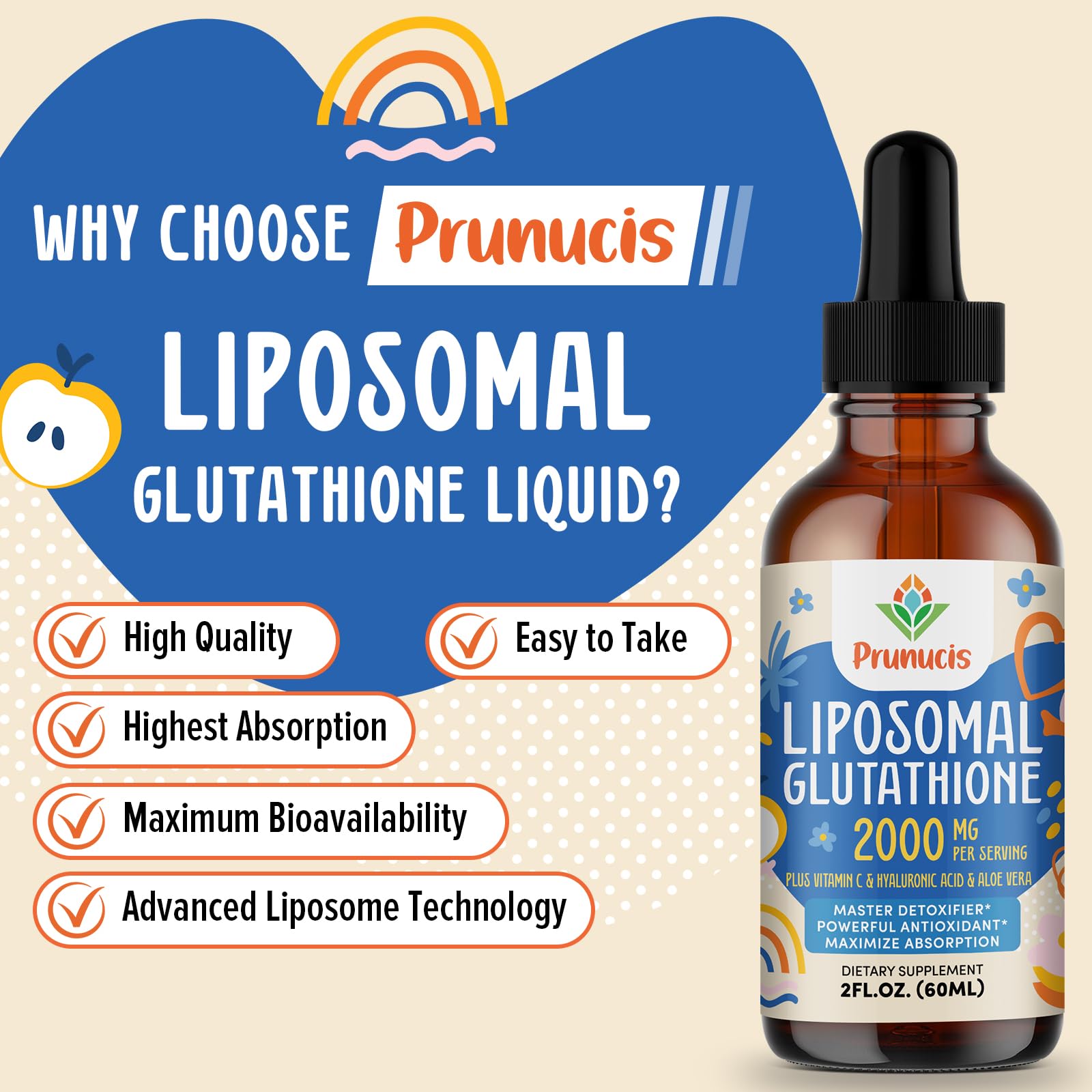 WHY CHOOSE Prunucis

LIPOSOMAL

GLUTATHIONE LIQUID?

High Quality

Easy to Take

Highest Absorption

Maximum Bioavailability

Advanced Liposome Technology

Prunucis

LIPOSOMAL GLUTATHIONE

2000 MG PER SERVING

PLUS VITAMIN C & HYALURONIC ACID & ALOE VERA

MASTER DETOXIFIER*
POWERFUL ANTIOXIDANT*
MAXIMIZE ABSORPTION

DIETARY SUPPLEMENT
2FL.OZ. (60ML)