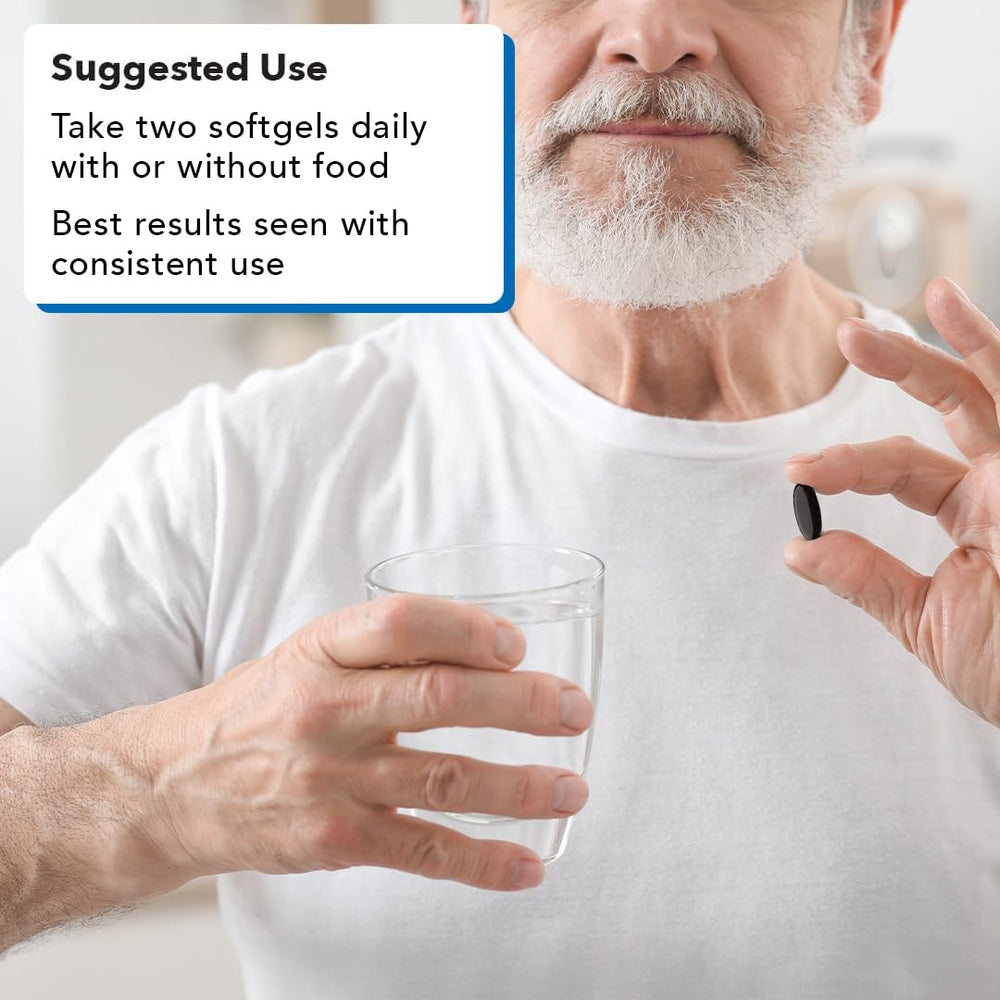 Suggested Use

Take two softgels daily with or without food

Best results seen with consistent use