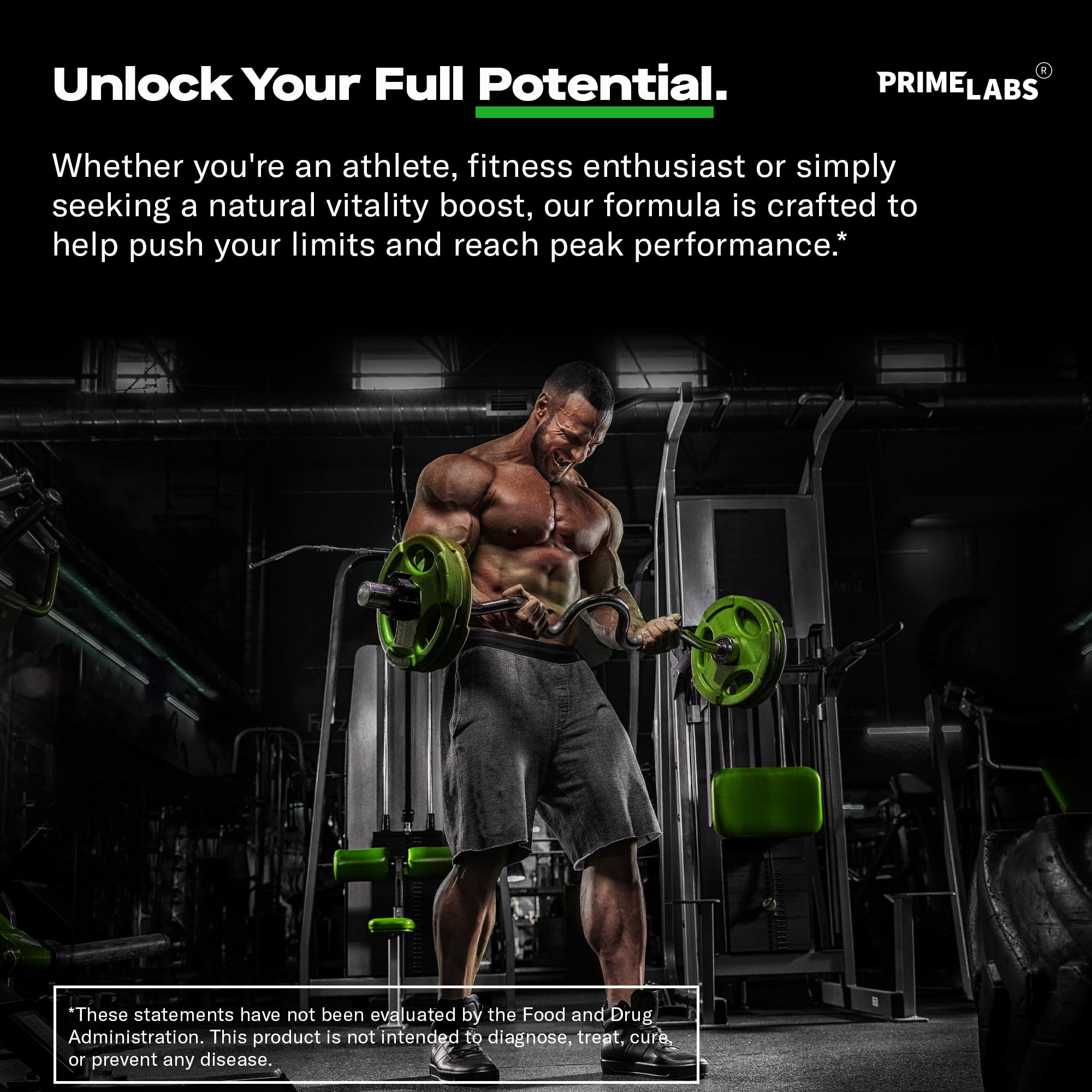 Unlock Your Full Potential.

PRIMELABS®

Whether you're an athlete, fitness enthusiast or simply seeking a natural vitality boost, our formula is crafted to help push your limits and reach peak performance.*

*These statements have not been evaluated by the Food and Drug Administration. This product is not intended to diagnose, treat, cure, or prevent any disease.