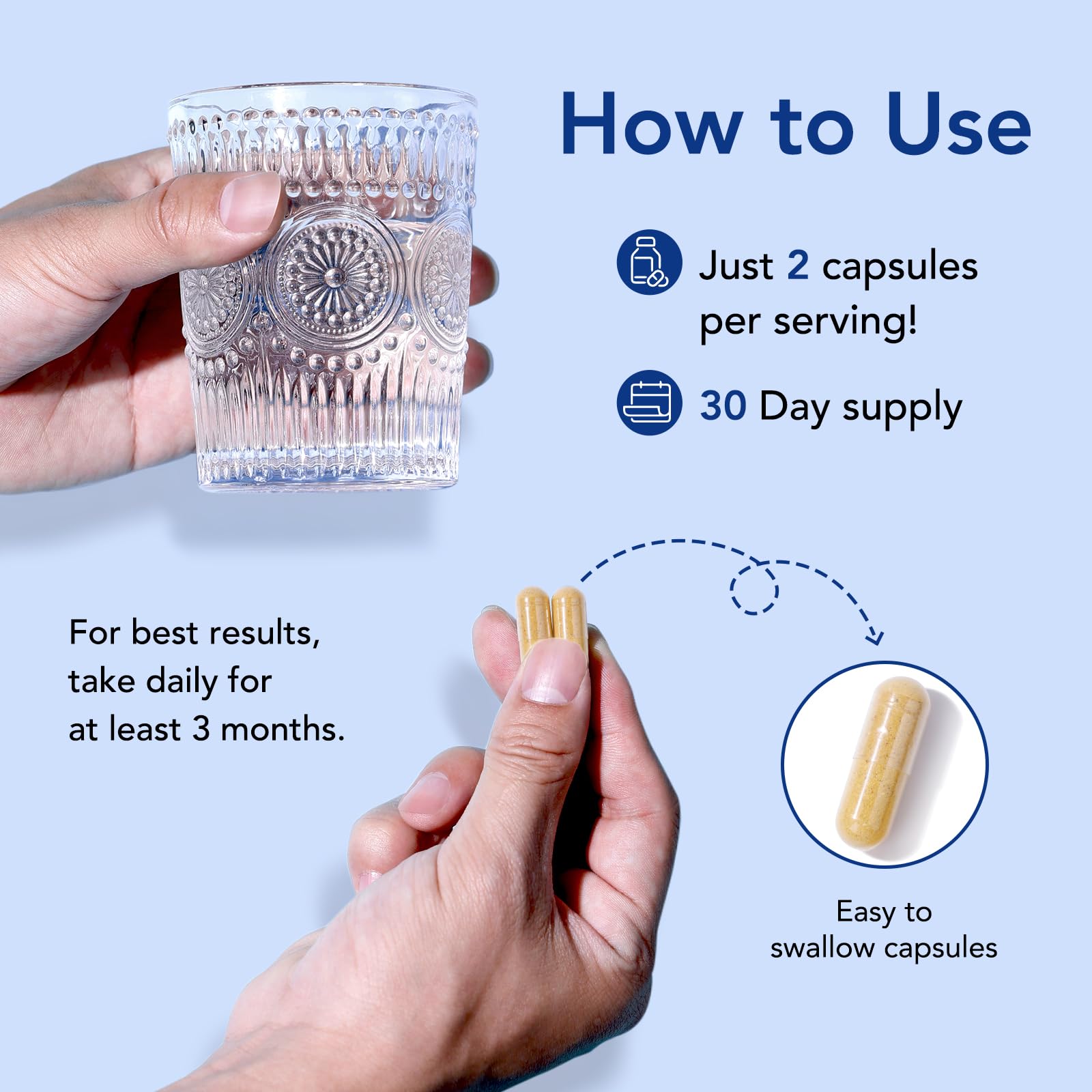 How to Use

Just 2 capsules per serving!

30 Day supply

For best results, take daily for at least 3 months.

Easy to swallow capsules