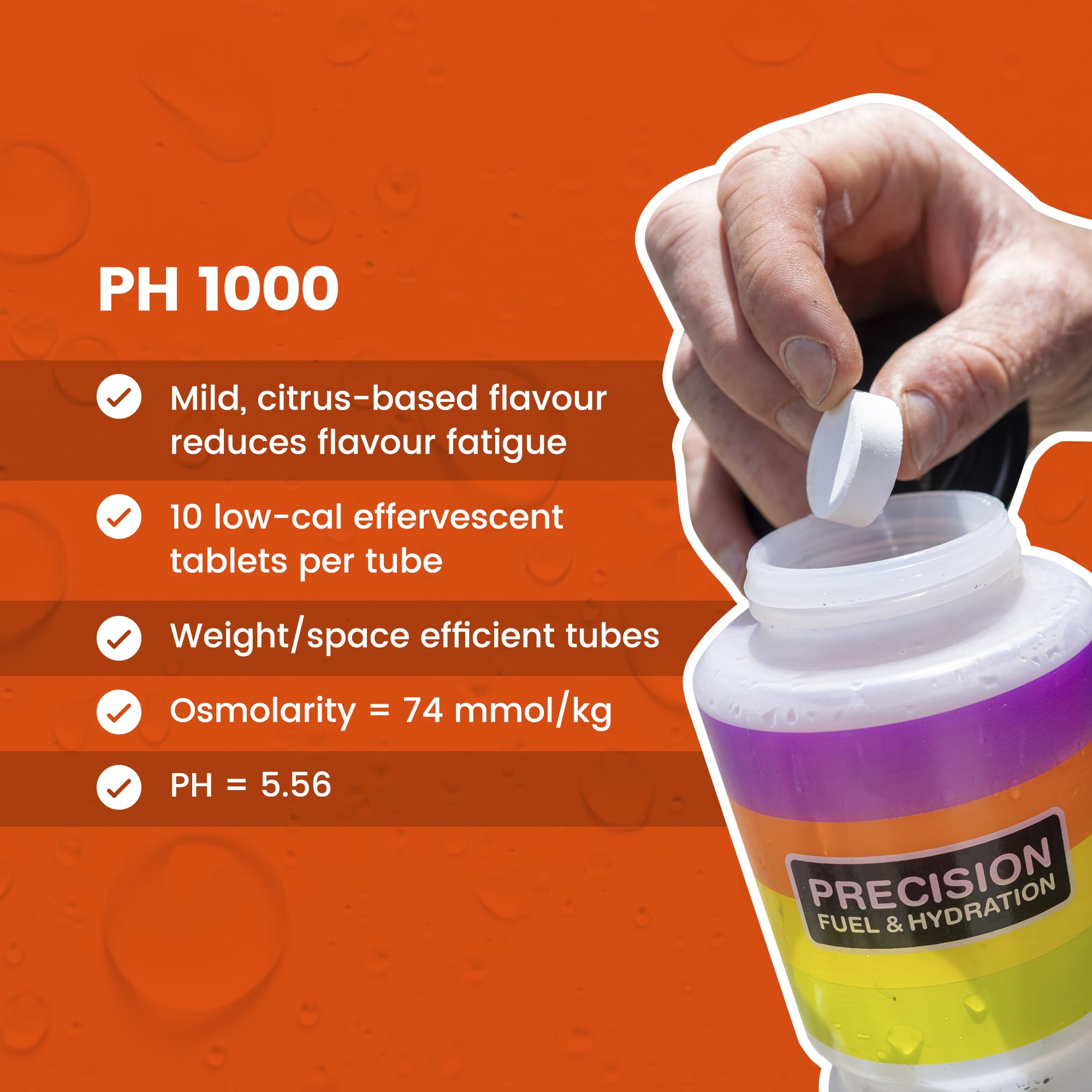 PH 1000

Mild, citrus-based flavour reduces flavour fatigue

10 low-cal effervescent tablets per tube

Weight/space efficient tubes

Osmolarity = 74 mmol/kg

PH = 5.56

PRECISION
FUEL & HYDRATION