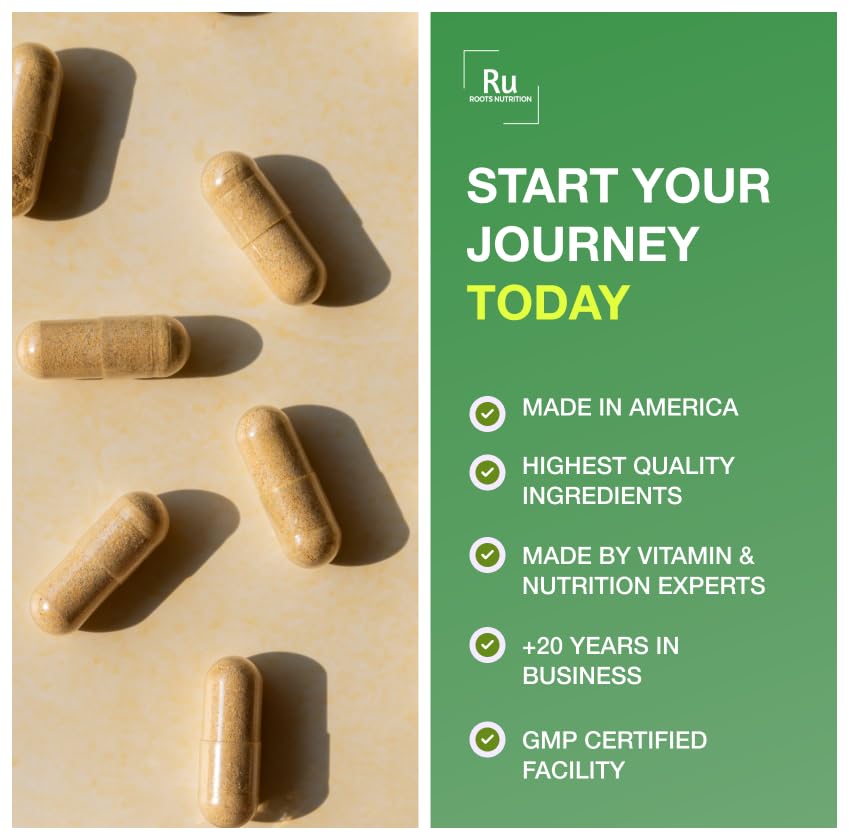 Ru
ROOTS NUTRITION

START YOUR JOURNEY TODAY

MADE IN AMERICA

HIGHEST QUALITY INGREDIENTS

MADE BY VITAMIN & NUTRITION EXPERTS

+20 YEARS IN BUSINESS

GMP CERTIFIED FACILITY