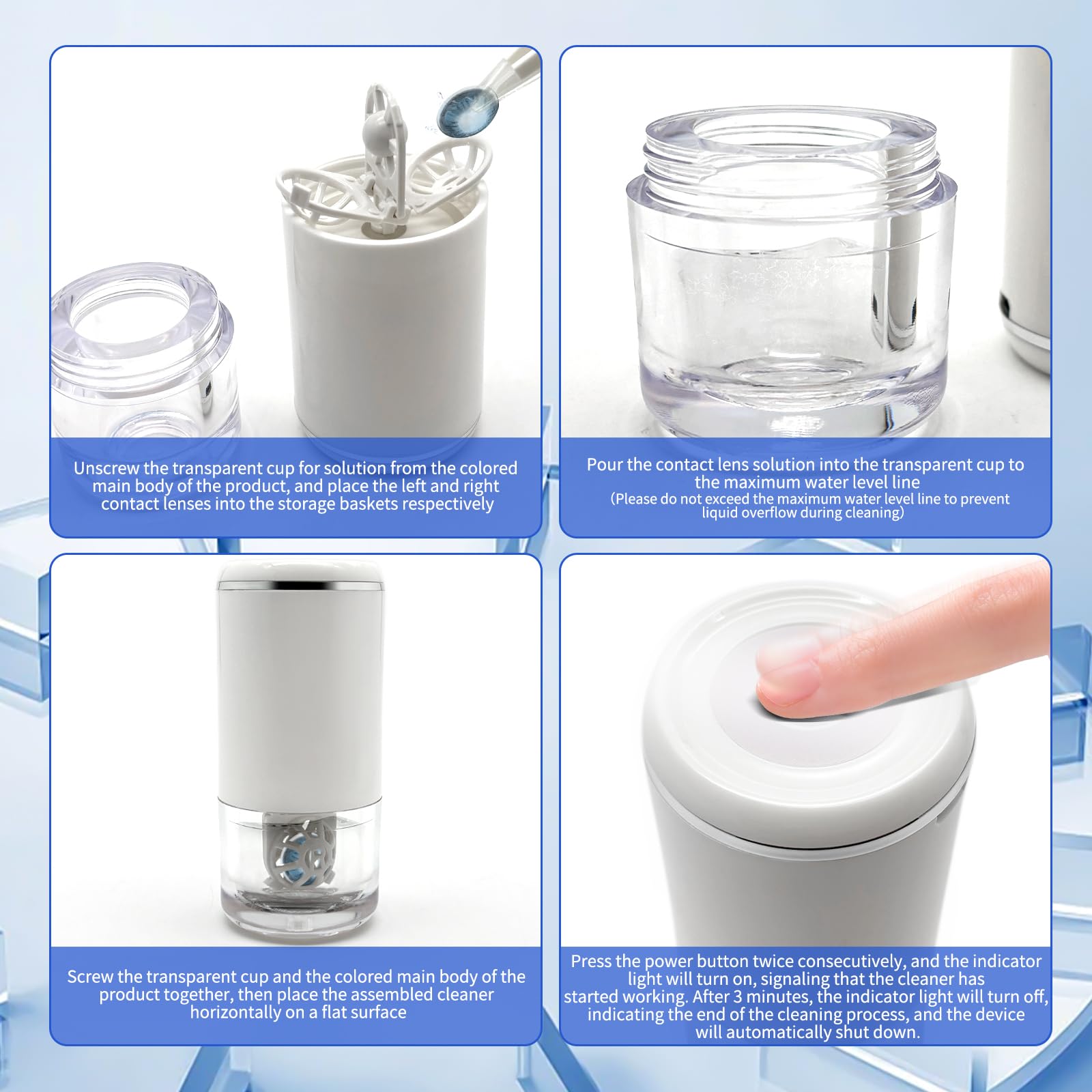 Unscrew the transparent cup for solution from the colored main body of the product, and place the left and right contact lenses into the storage baskets respectively

Pour the contact lens solution into the transparent cup to the maximum water level line
(Please do not exceed the maximum water level line to prevent liquid overflow during cleaning)

Screw the transparent cup and the colored main body of the product together, then place the assembled cleaner horizontally on a flat surface

Press the power button twice consecutively, and the indicator light will turn on, signaling that the cleaner has started working. After 3 minutes, the indicator light will turn off, indicating the end of the cleaning process, and the device will automatically shut down.