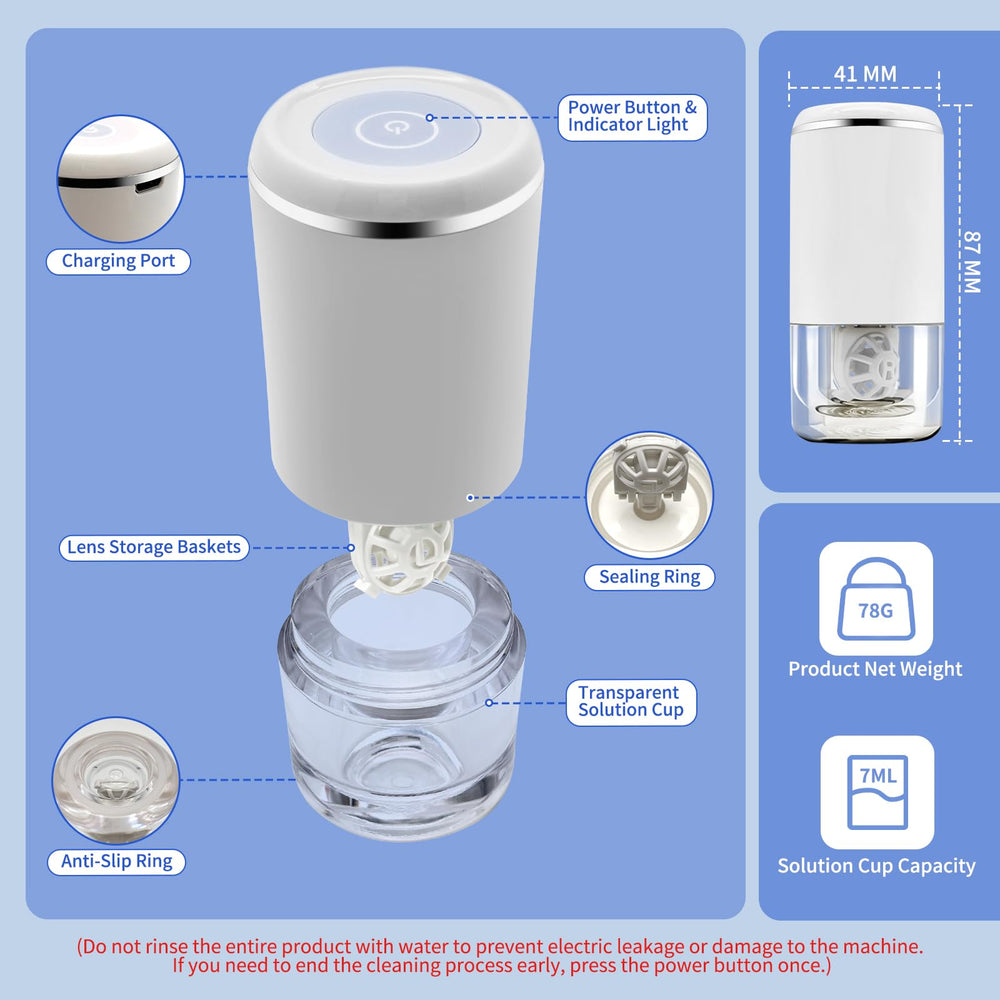 Power Button & Indicator Light

Charging Port

Lens Storage Baskets

Sealing Ring

Transparent Solution Cup

Anti-Slip Ring

41 MM

87 MM

78G

Product Net Weight

7ML

Solution Cup Capacity

(Do not rinse the entire product with water to prevent electric leakage or damage to the machine. If you need to end the cleaning process early, press the power button once.)