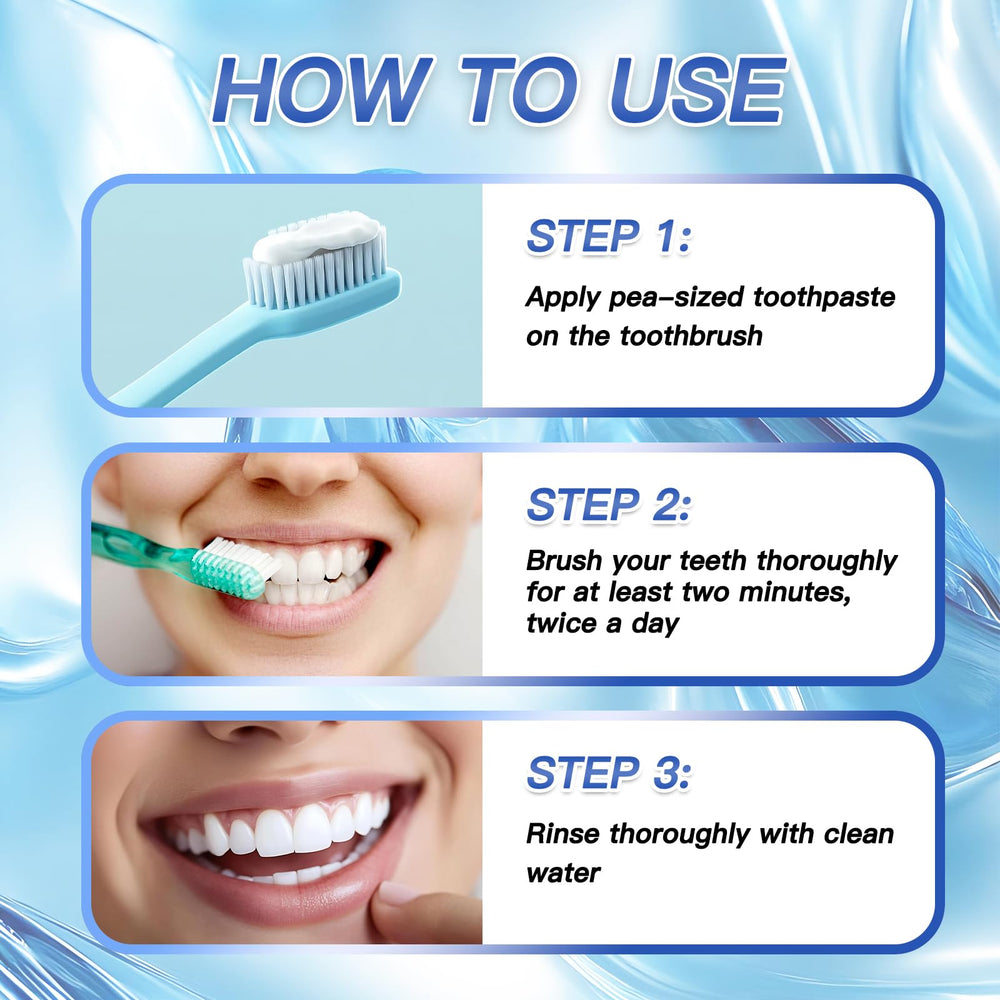 HOW TO USE

STEP 1:

Apply pea-sized toothpaste on the toothbrush

STEP 2:

Brush your teeth thoroughly for at least two minutes, twice a day

STEP 3:

Rinse thoroughly with clean water