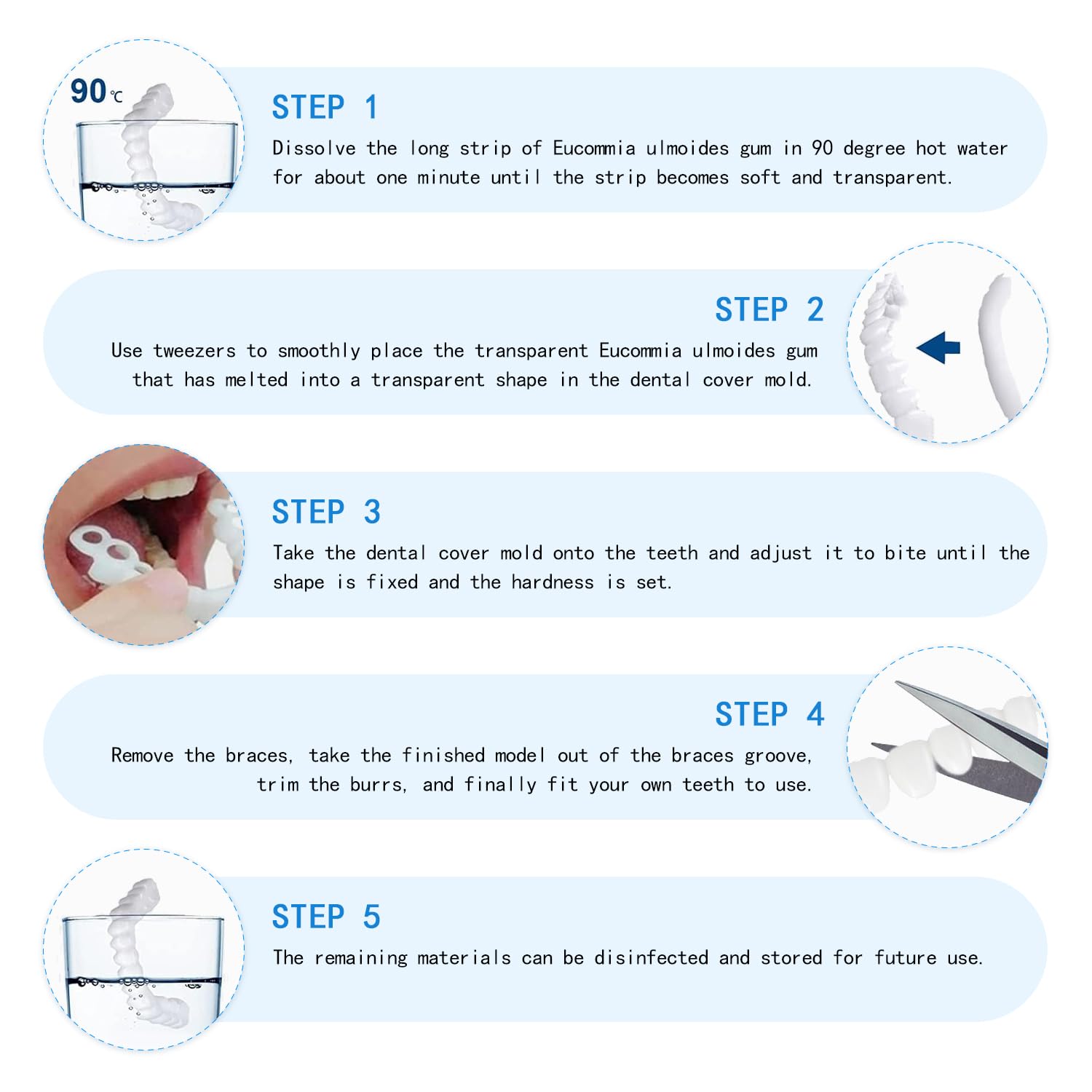 90℃

STEP 1

Dissolve the long strip of Eucommia ulmoides gum in 90 degree hot water for about one minute until the strip becomes soft and transparent.

STEP 2

Use tweezers to smoothly place the transparent Eucommia ulmoides gum that has melted into a transparent shape in the dental cover mold.

STEP 3

Take the dental cover mold onto the teeth and adjust it to bite until the shape is fixed and the hardness is set.

STEP 4

Remove the braces, take the finished model out of the braces groove, trim the burrs, and finally fit your own teeth to use.

STEP 5

The remaining materials can be disinfected and stored for future use.