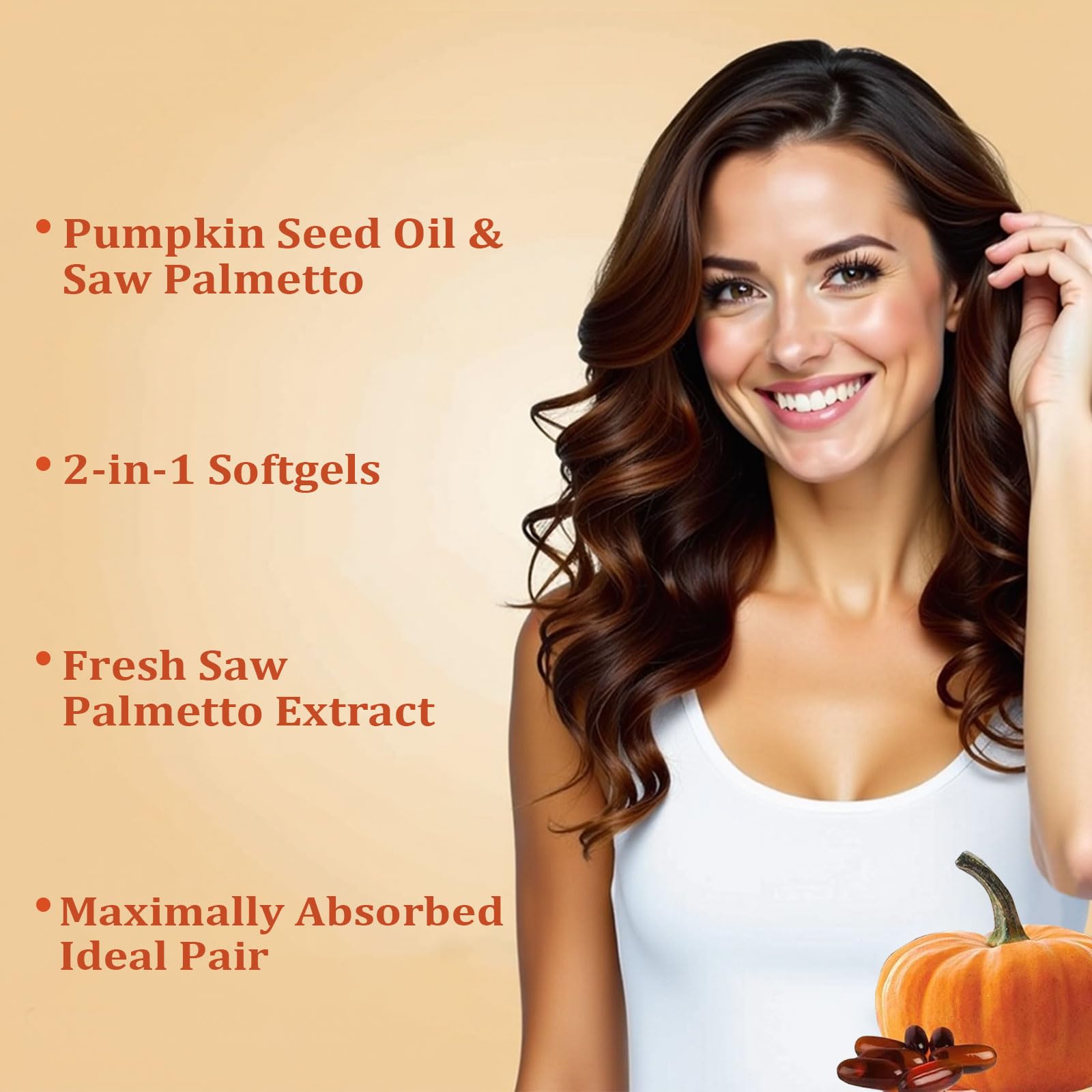 • Pumpkin Seed Oil & Saw Palmetto

• 2-in-1 Softgels

• Fresh Saw Palmetto Extract

• Maximally Absorbed Ideal Pair