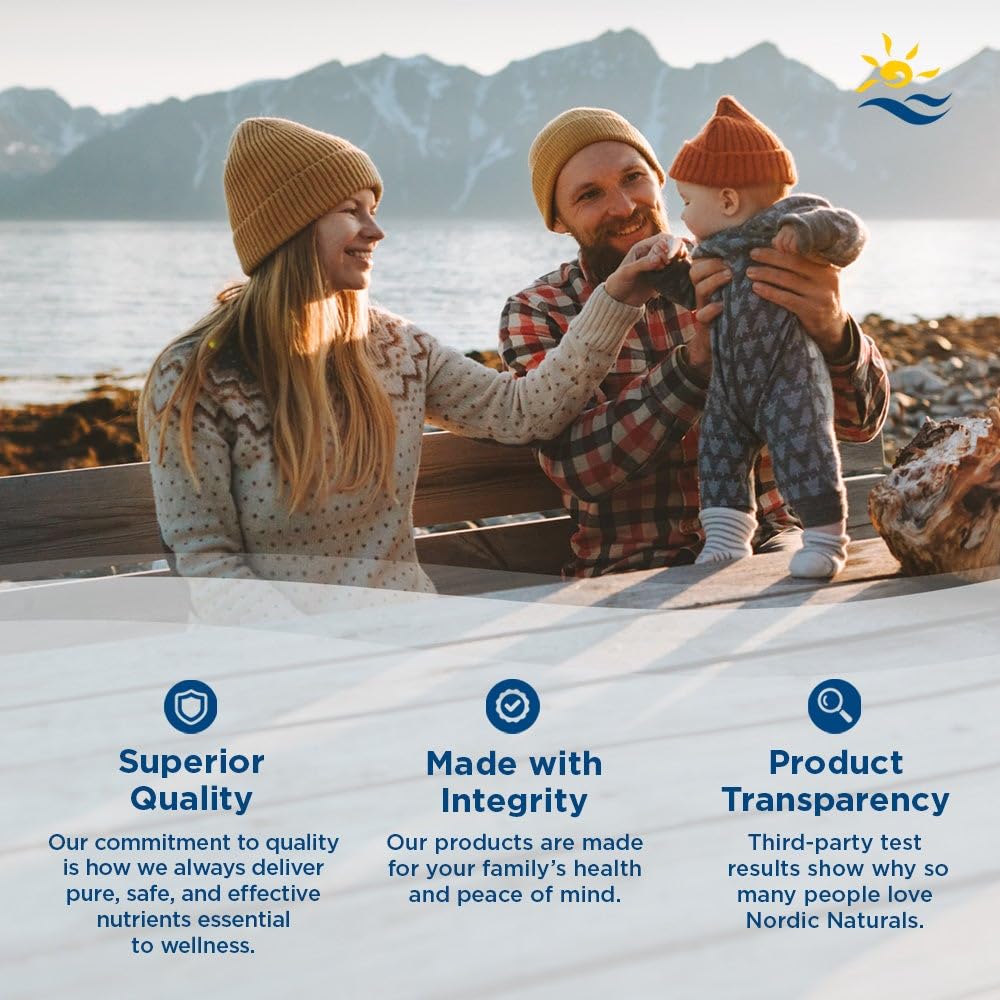 Superior Quality

Our commitment to quality is how we always deliver pure, safe, and effective nutrients essential to wellness.

Made with Integrity

Our products are made for your family's health and peace of mind.

Product Transparency

Third-party test results show why so many people love Nordic Naturals.