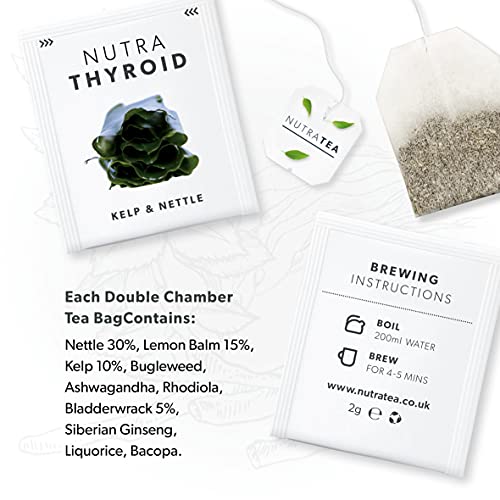 NUTRA
THYROID

KELP & NETTLE

NUTRATEA

Each Double Chamber Tea BagContains:

Nettle 30%, Lemon Balm 15%, Kelp 10%, Bugleweed, Ashwagandha, Rhodiola, Bladderwrack 5%, Siberian Ginseng, Liquorice, Bacopa.

BREWING
INSTRUCTIONS

BOIL
200ml WATER

BREW
FOR 4-5 MINS

www.nutratea.co.uk

2g ℮