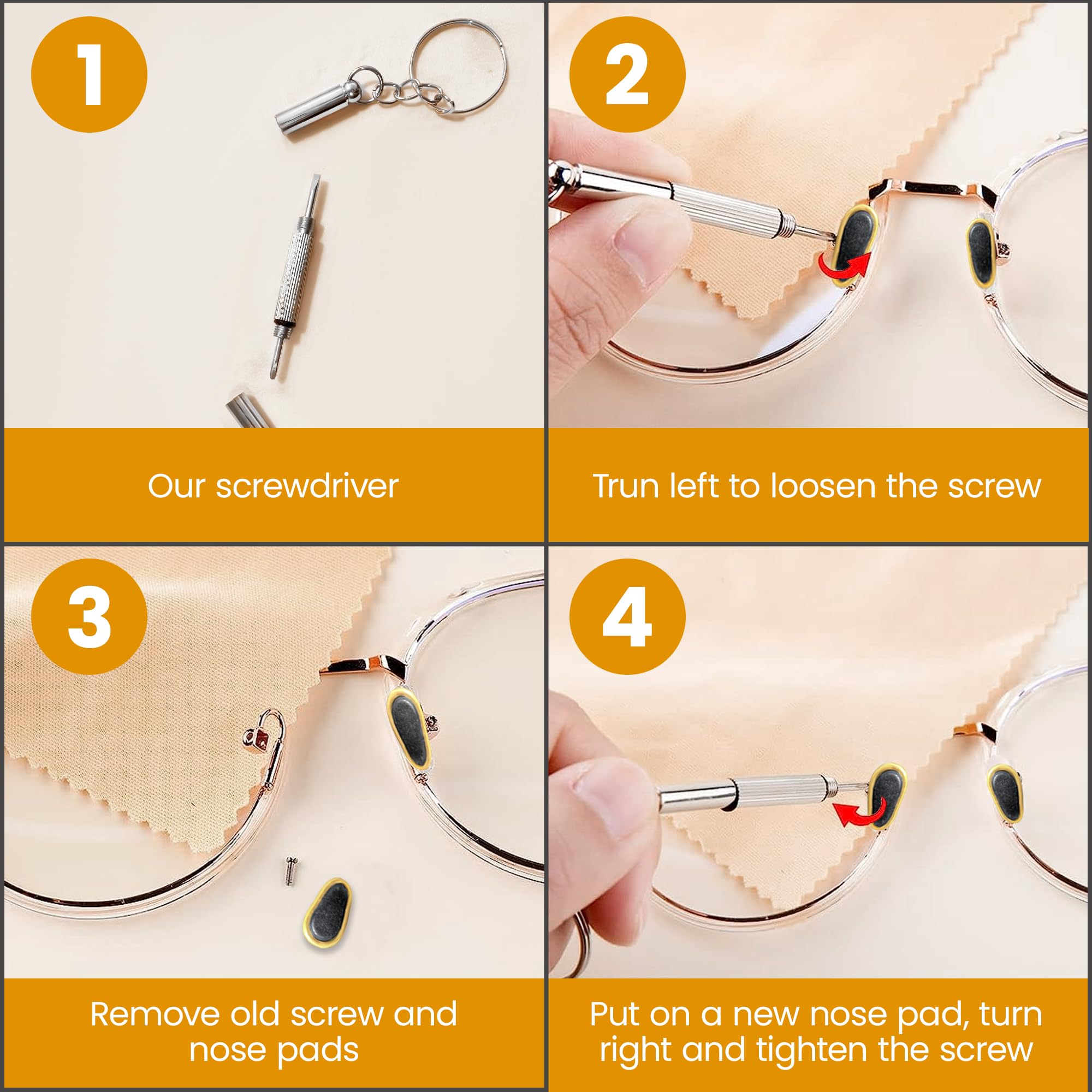 1

Our screwdriver

2

Trun left to loosen the screw

3

Remove old screw and nose pads

4

Put on a new nose pad, turn right and tighten the screw