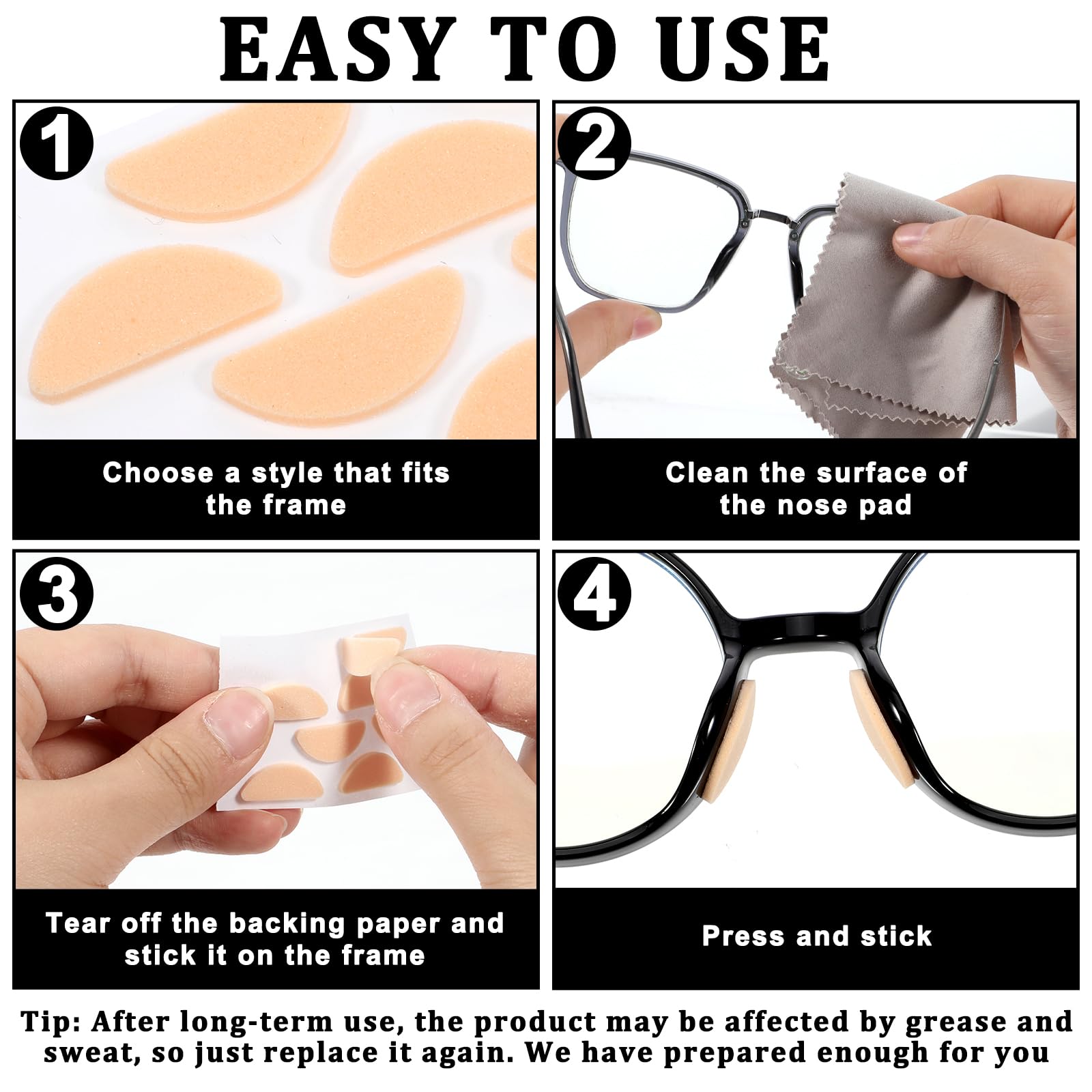 EASY TO USE

1

Choose a style that fits the frame

2

Clean the surface of the nose pad

3

Tear off the backing paper and stick it on the frame

4

Press and stick

Tip: After long-term use, the product may be affected by grease and sweat, so just replace it again. We have prepared enough for you