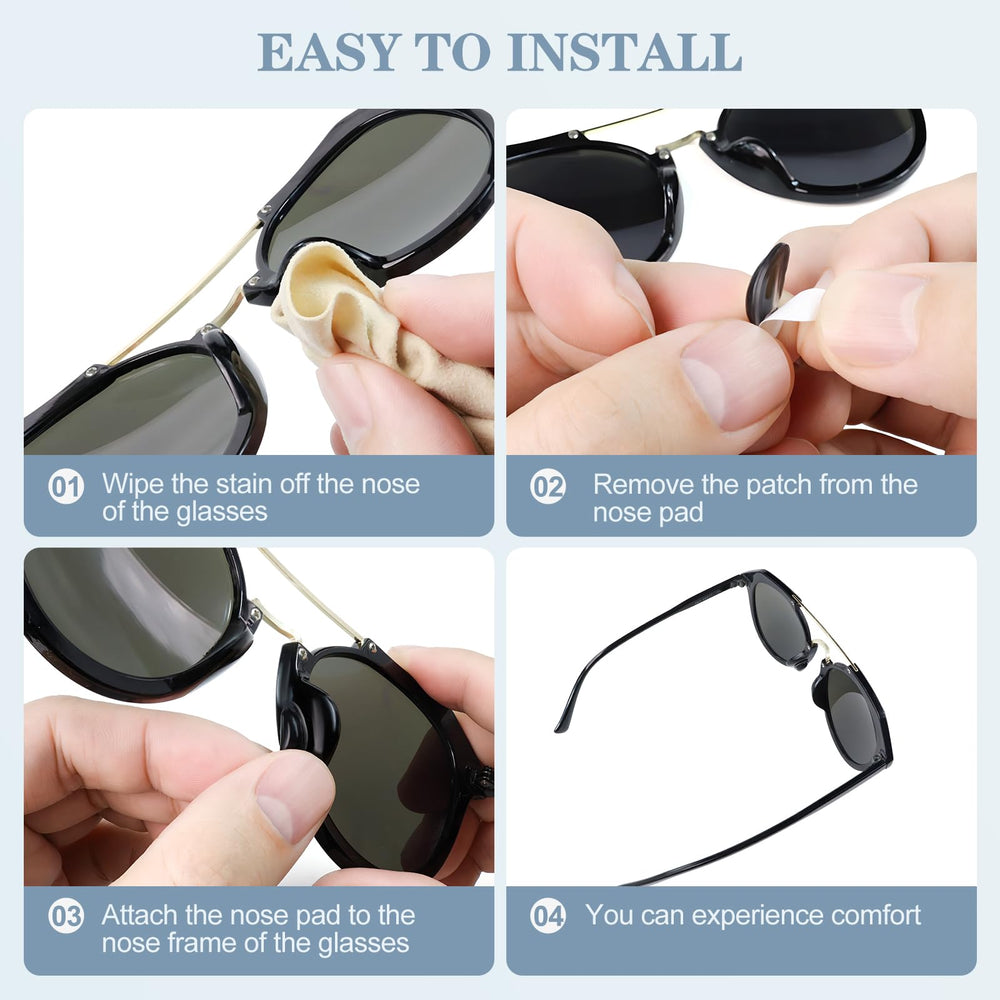 EASY TO INSTALL

01 Wipe the stain off the nose of the glasses

02 Remove the patch from the nose pad

03 Attach the nose pad to the nose frame of the glasses

04 You can experience comfort