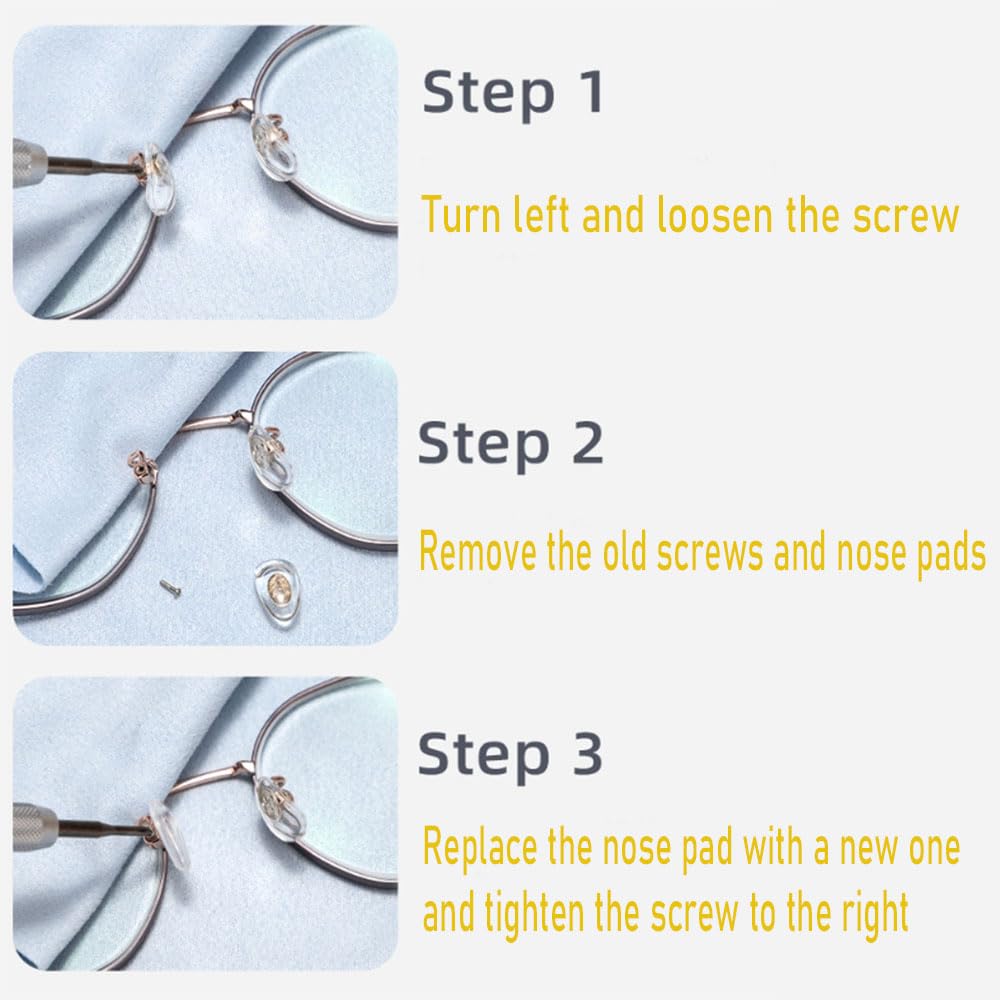 Step 1

Turn left and loosen the screw

Step 2

Remove the old screws and nose pads

Step 3

Replace the nose pad with a new one and tighten the screw to the right