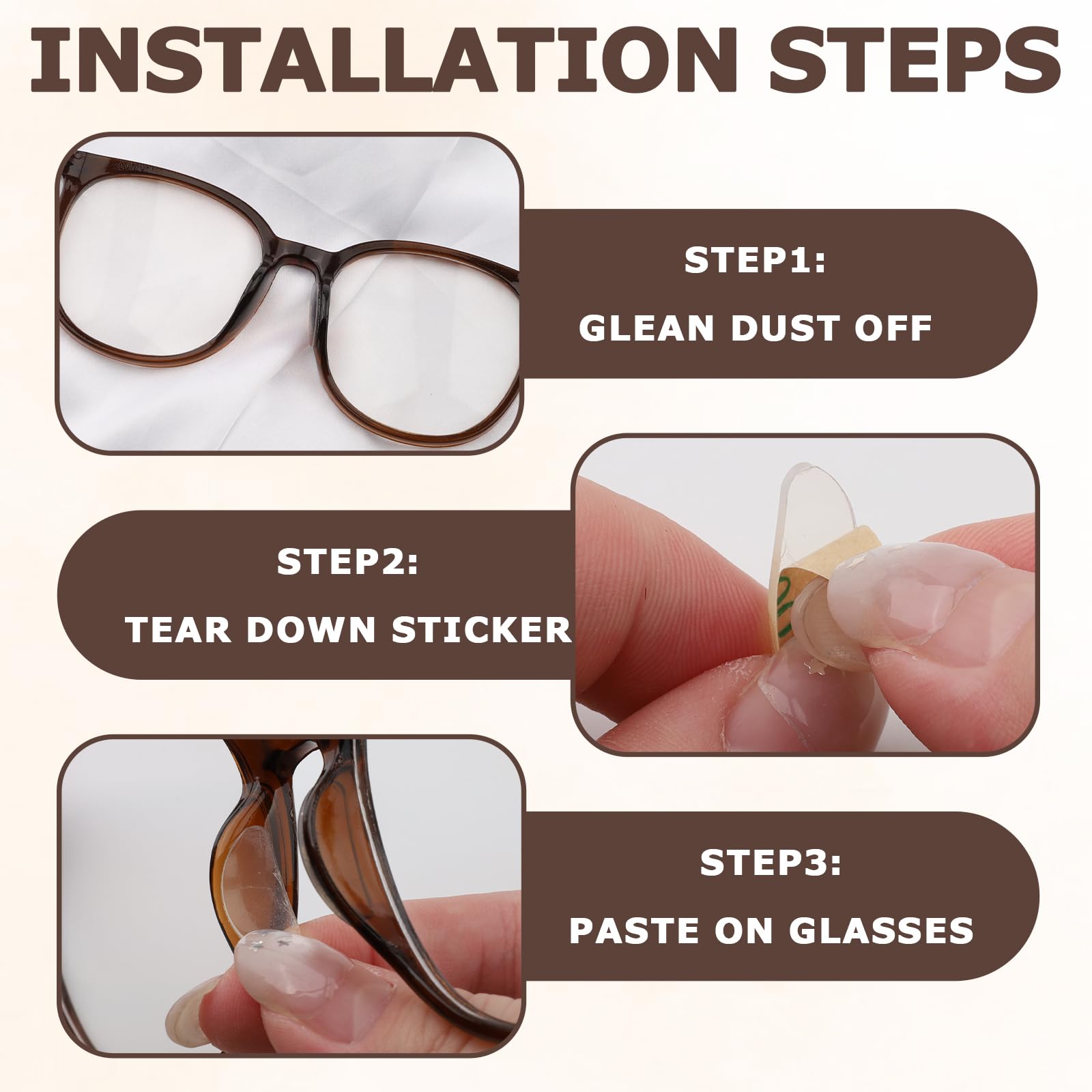 INSTALLATION STEPS

STEP1:
GLEAN DUST OFF

STEP2:
TEAR DOWN STICKER

STEP3:
PASTE ON GLASSES