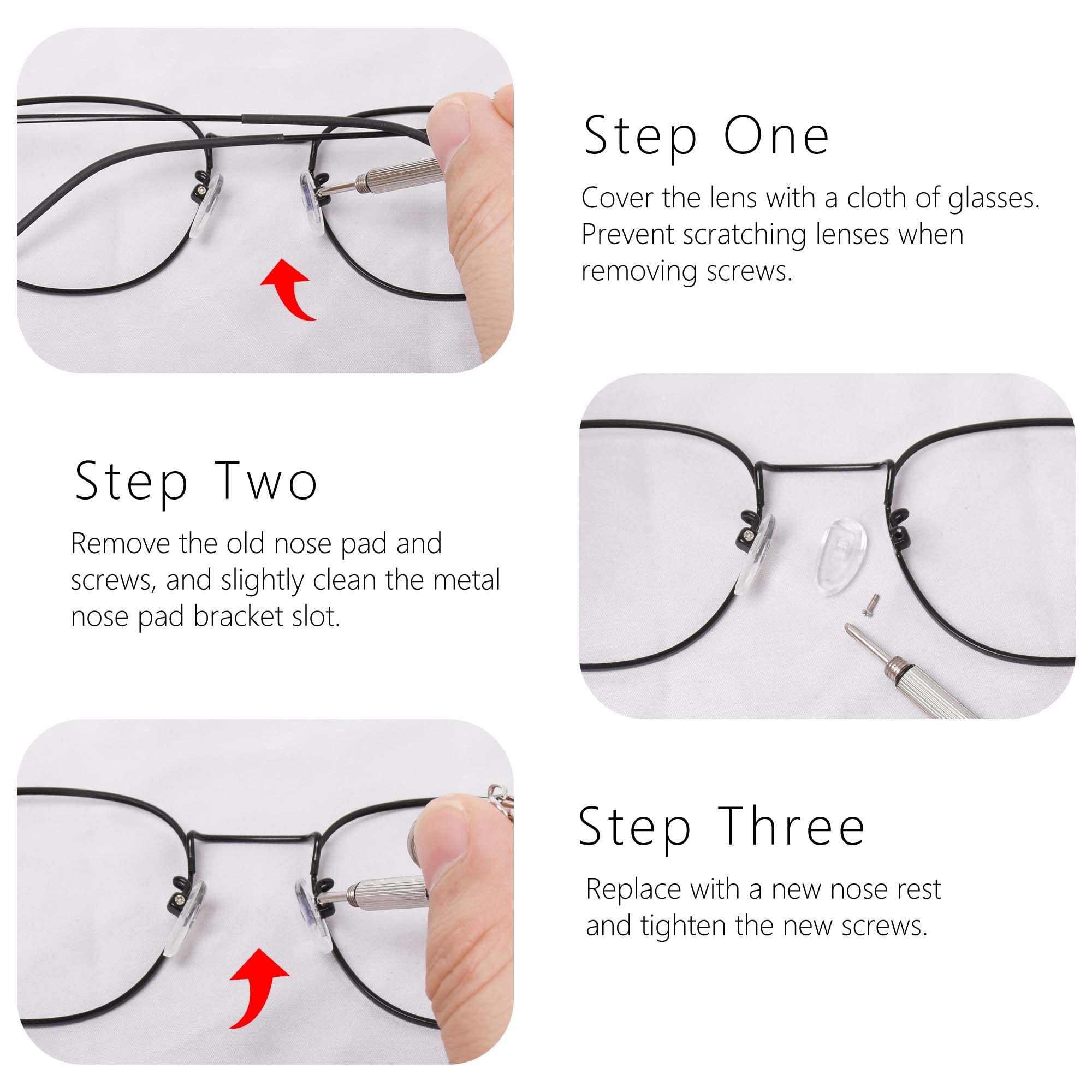 Step One

Cover the lens with a cloth of glasses. Prevent scratching lenses when removing screws.

Step Two

Remove the old nose pad and screws, and slightly clean the metal nose pad bracket slot.

Step Three

Replace with a new nose rest and tighten the new screws.