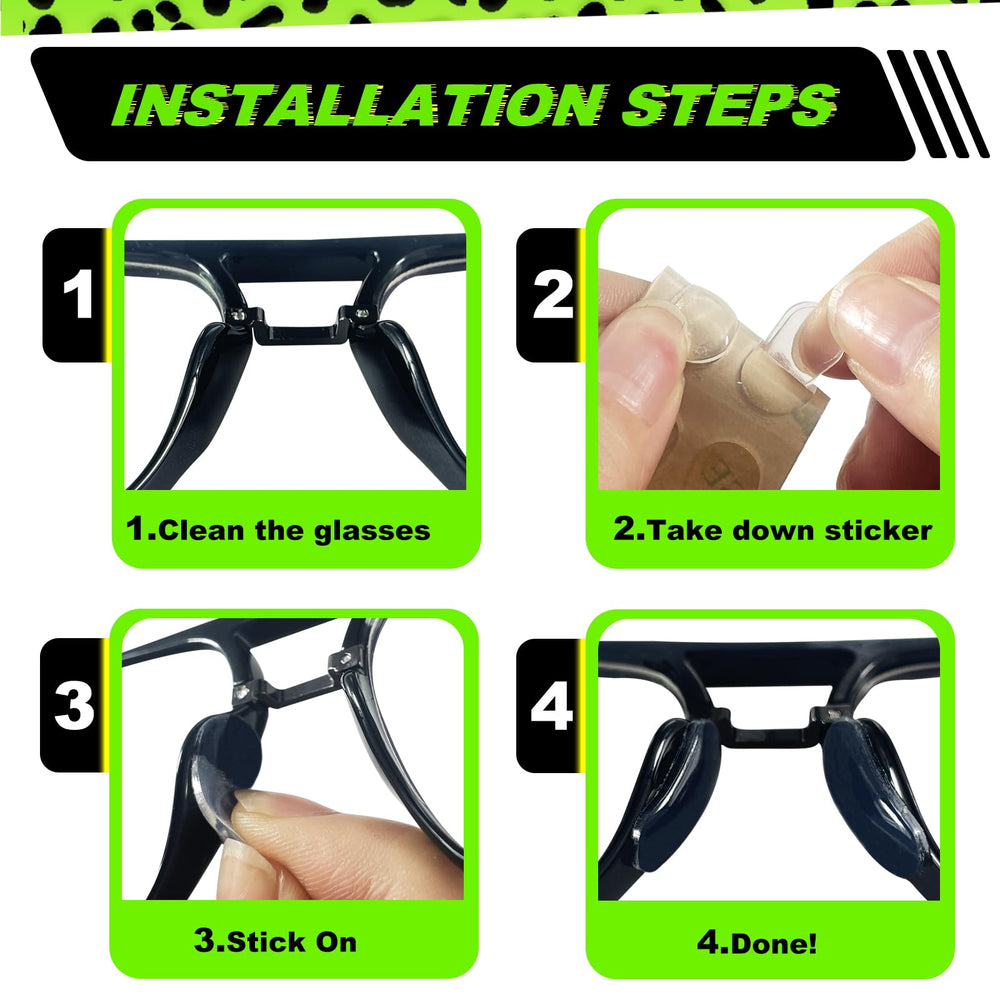 INSTALLATION STEPS

1

1.Clean the glasses

2

2.Take down sticker

3

3.Stick On

4

4.Done!