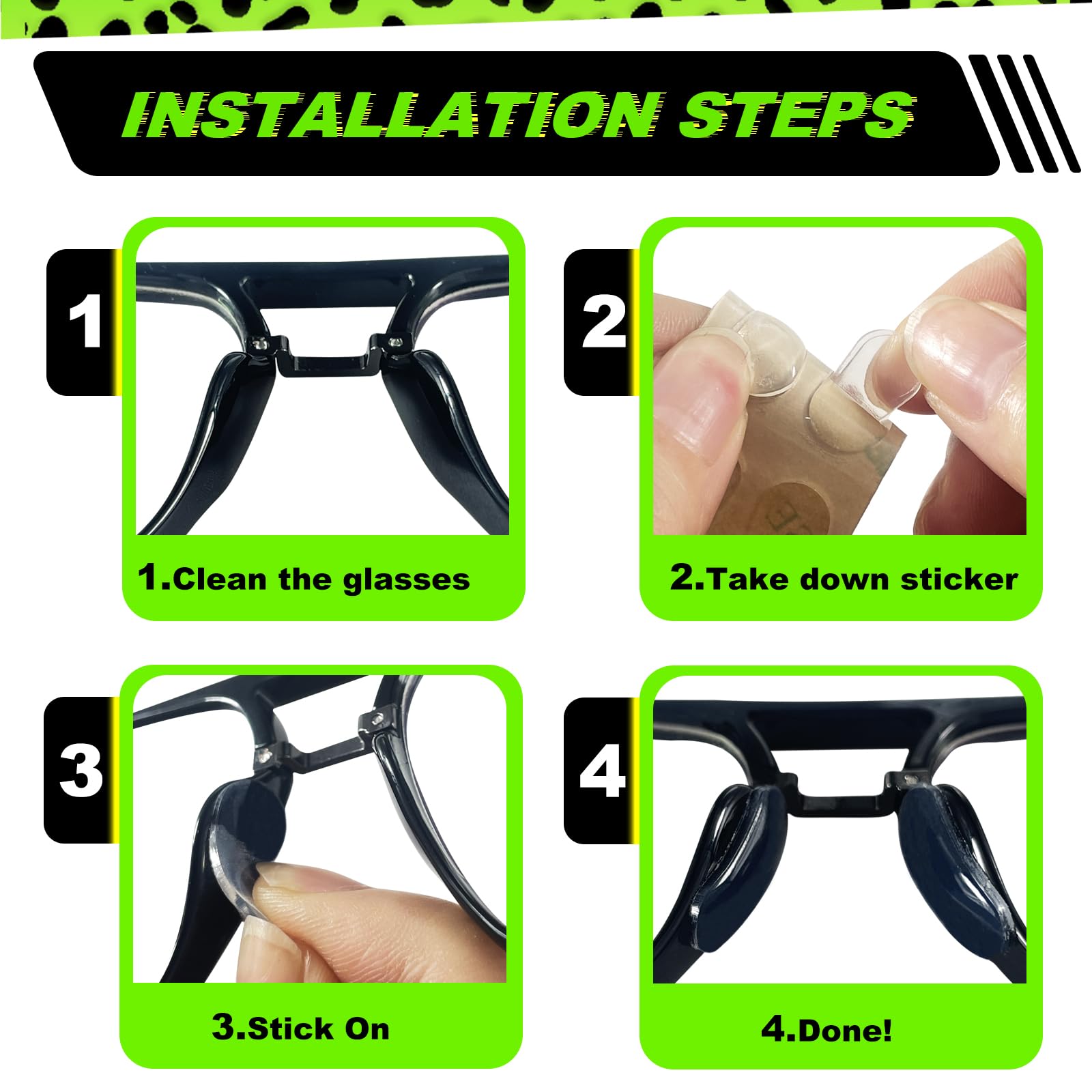 INSTALLATION STEPS

1

1.Clean the glasses

2

2.Take down sticker

3

3.Stick On

4

4.Done!