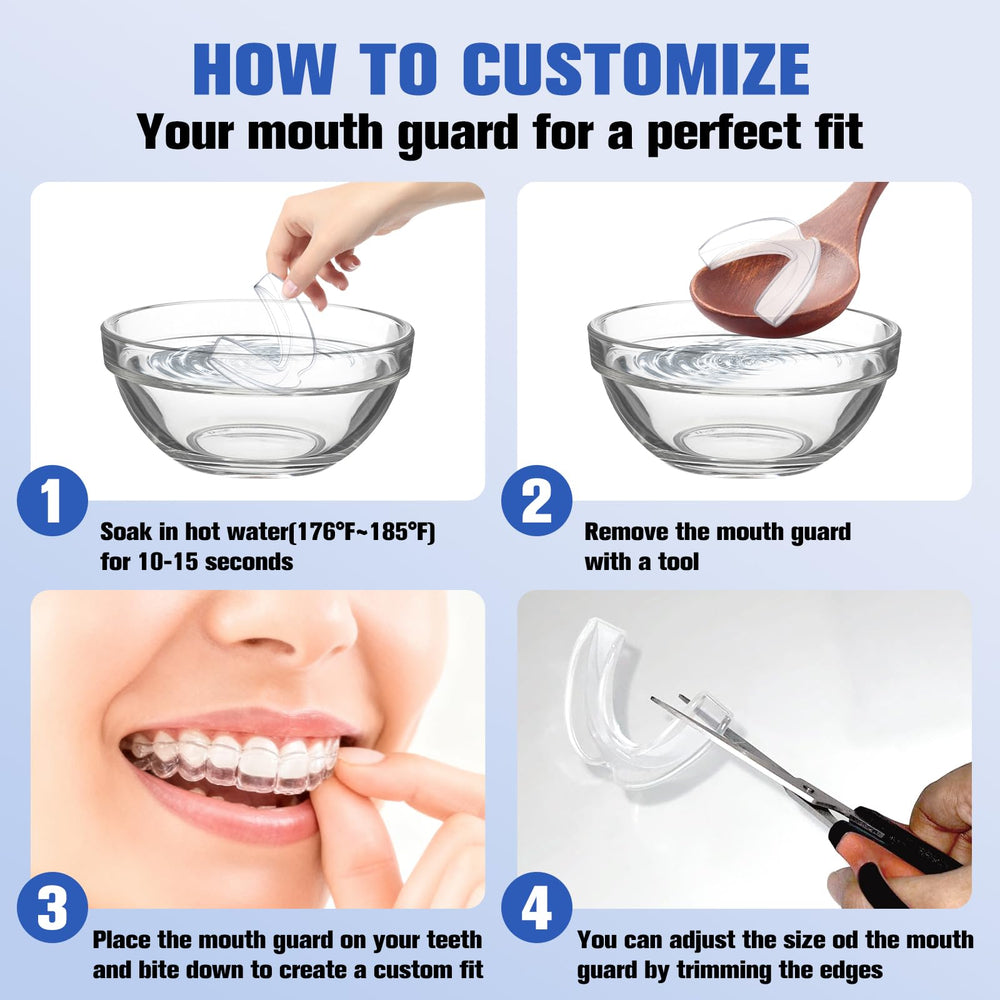 HOW TO CUSTOMIZE
Your mouth guard for a perfect fit

1
Soak in hot water(176°F~185°F) for 10-15 seconds

2
Remove the mouth guard with a tool

3
Place the mouth guard on your teeth and bite down to create a custom fit

4
You can adjust the size od the mouth guard by trimming the edges