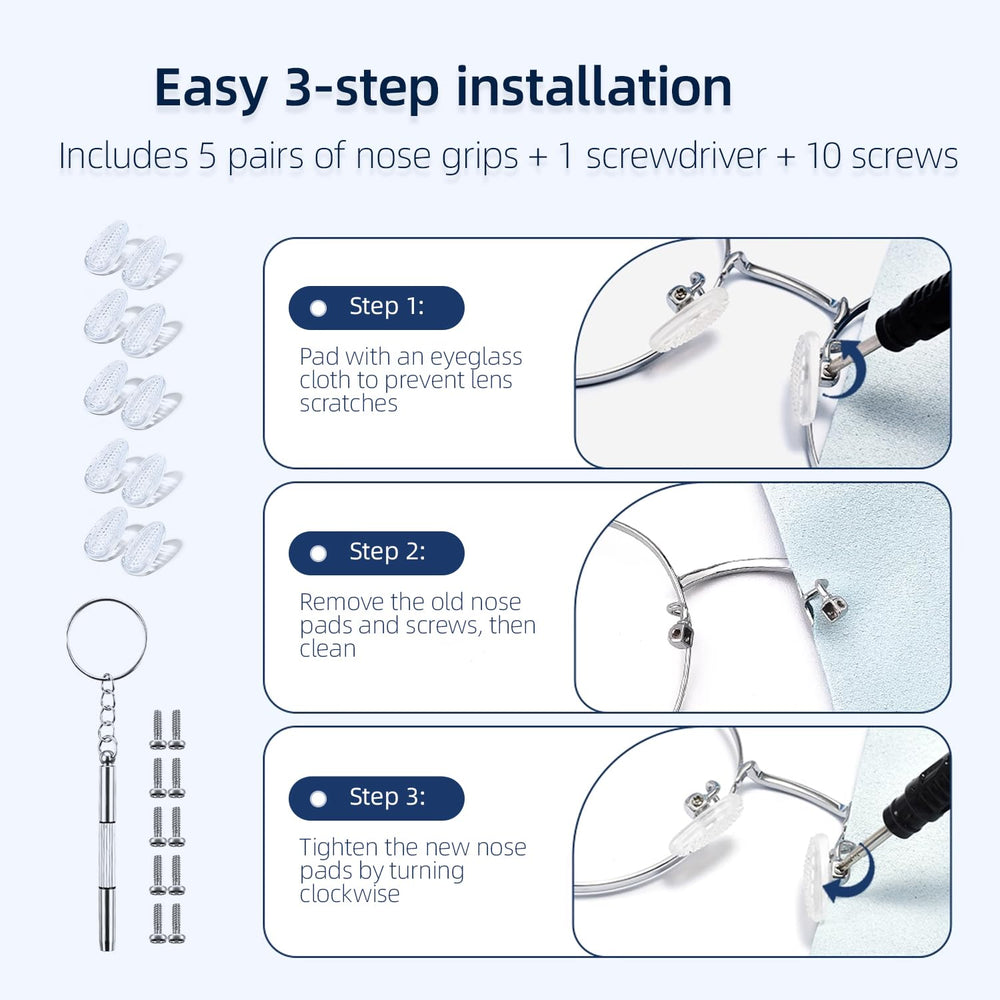 Easy 3-step installation

Includes 5 pairs of nose grips + 1 screwdriver + 10 screws

Step 1:

Pad with an eyeglass cloth to prevent lens scratches

Step 2:

Remove the old nose pads and screws, then clean

Step 3:

Tighten the new nose pads by turning clockwise