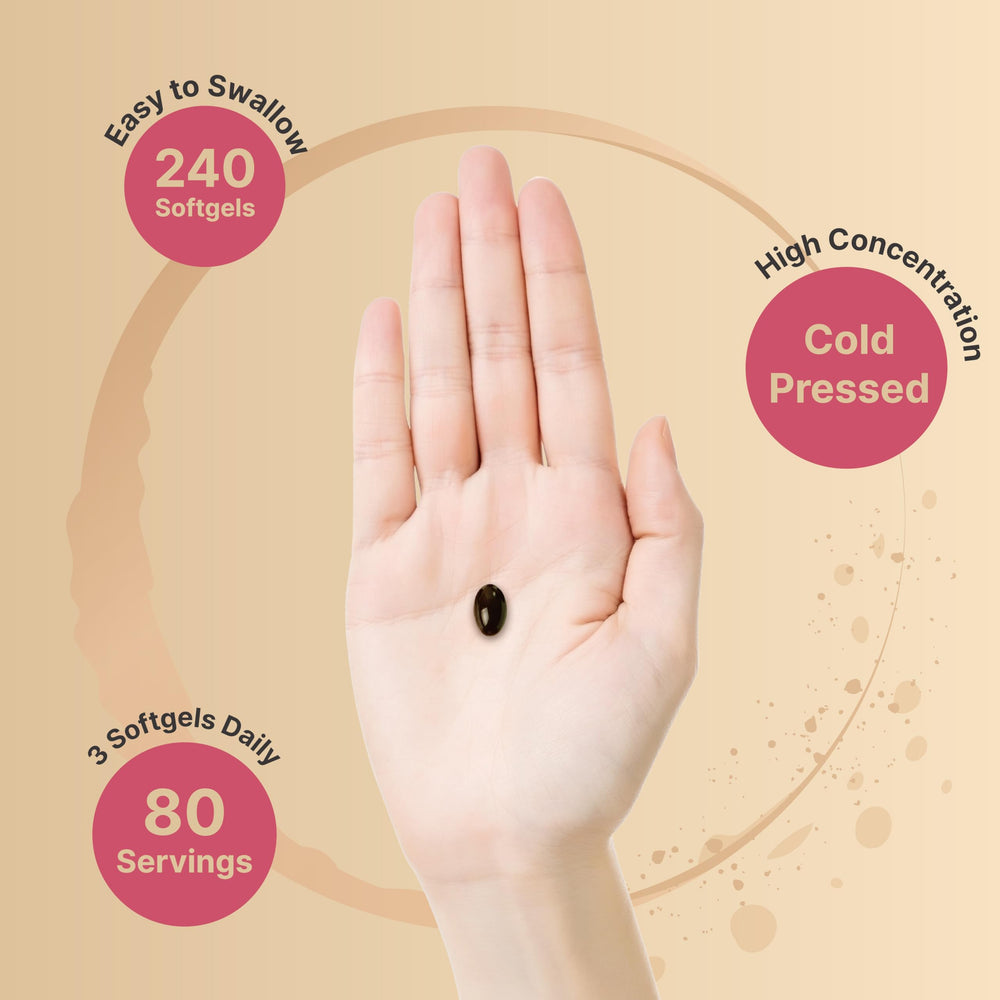 Easy to Swallow
240
Softgels

High Concentration
Cold
Pressed

3 Softgels Daily
80
Servings