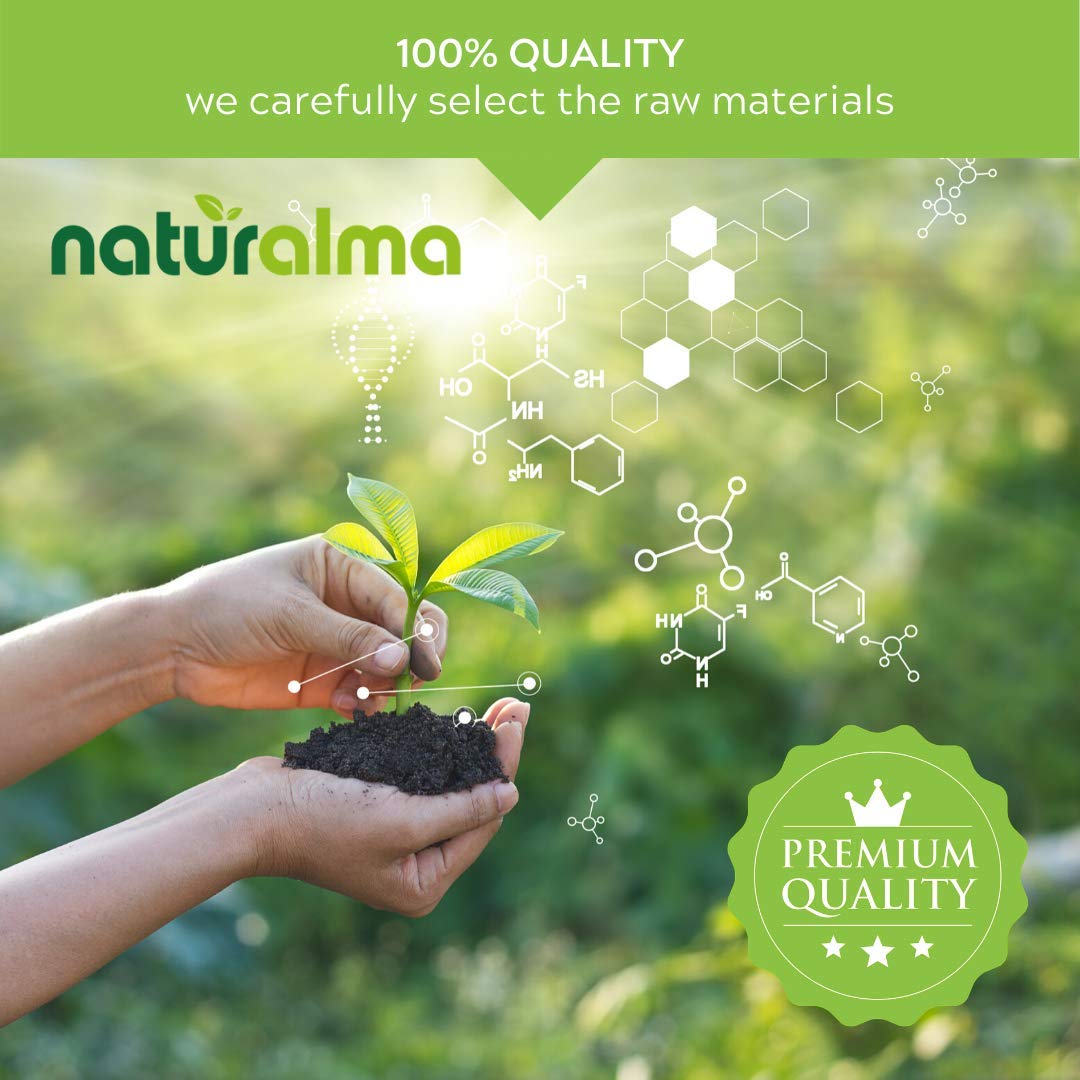 100% QUALITY
we carefully select the raw materials

naturalma

PREMIUM
QUALITY