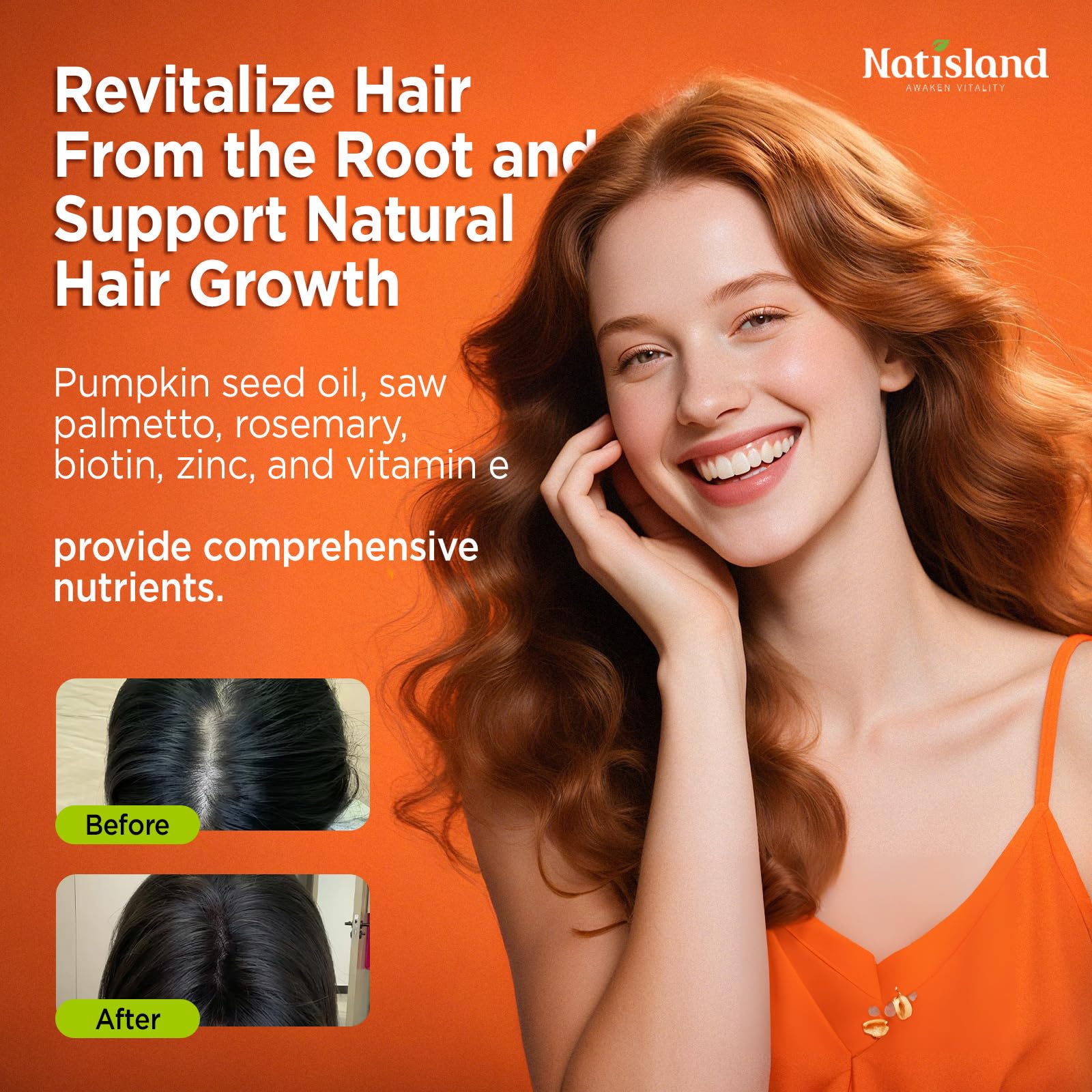 Natisland
AWAKEN VITALITY

Revitalize Hair From the Root and Support Natural Hair Growth

Pumpkin seed oil, saw palmetto, rosemary, biotin, zinc, and vitamin e

provide comprehensive nutrients.

Before

After