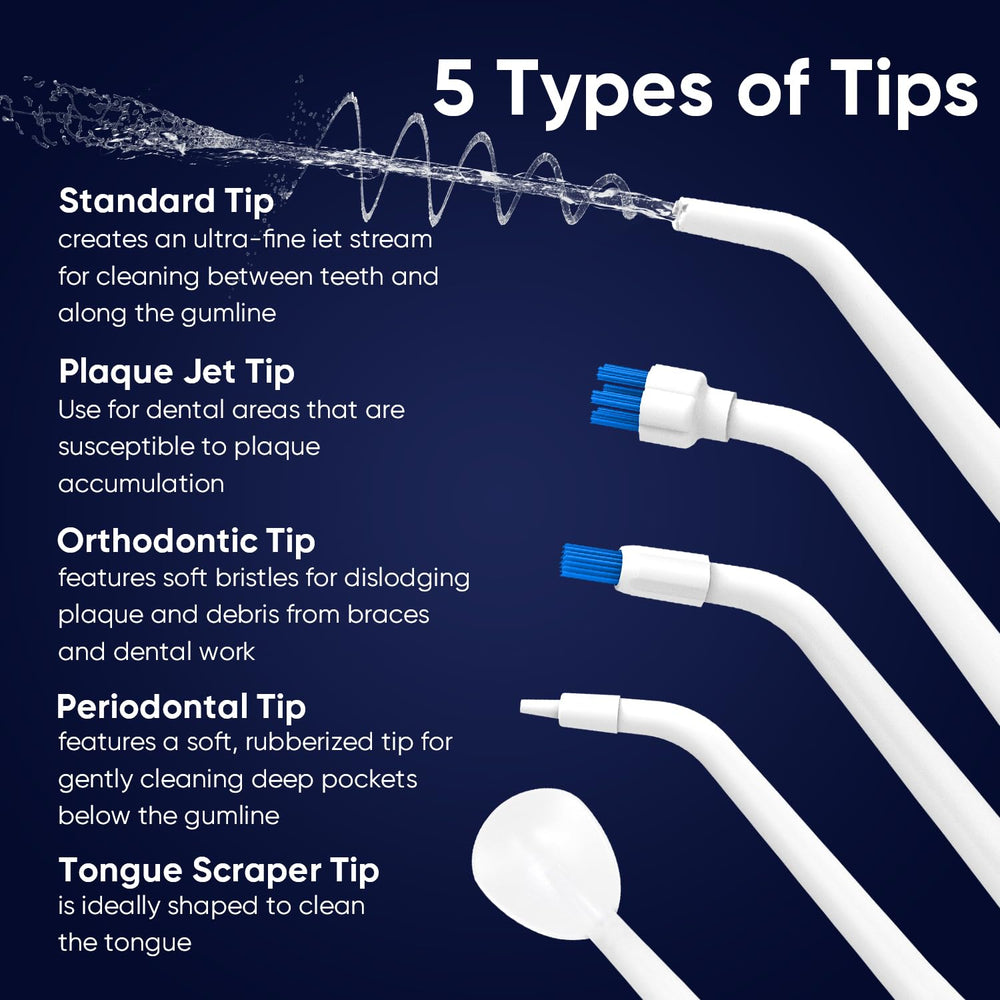 5 Types of Tips

Standard Tip
creates an ultra-fine iet stream for cleaning between teeth and along the gumline

Plaque Jet Tip
Use for dental areas that are susceptible to plaque accumulation

Orthodontic Tip
features soft bristles for dislodging plaque and debris from braces and dental work

Periodontal Tip
features a soft, rubberized tip for gently cleaning deep pockets below the gumline

Tongue Scraper Tip
is ideally shaped to clean the tongue