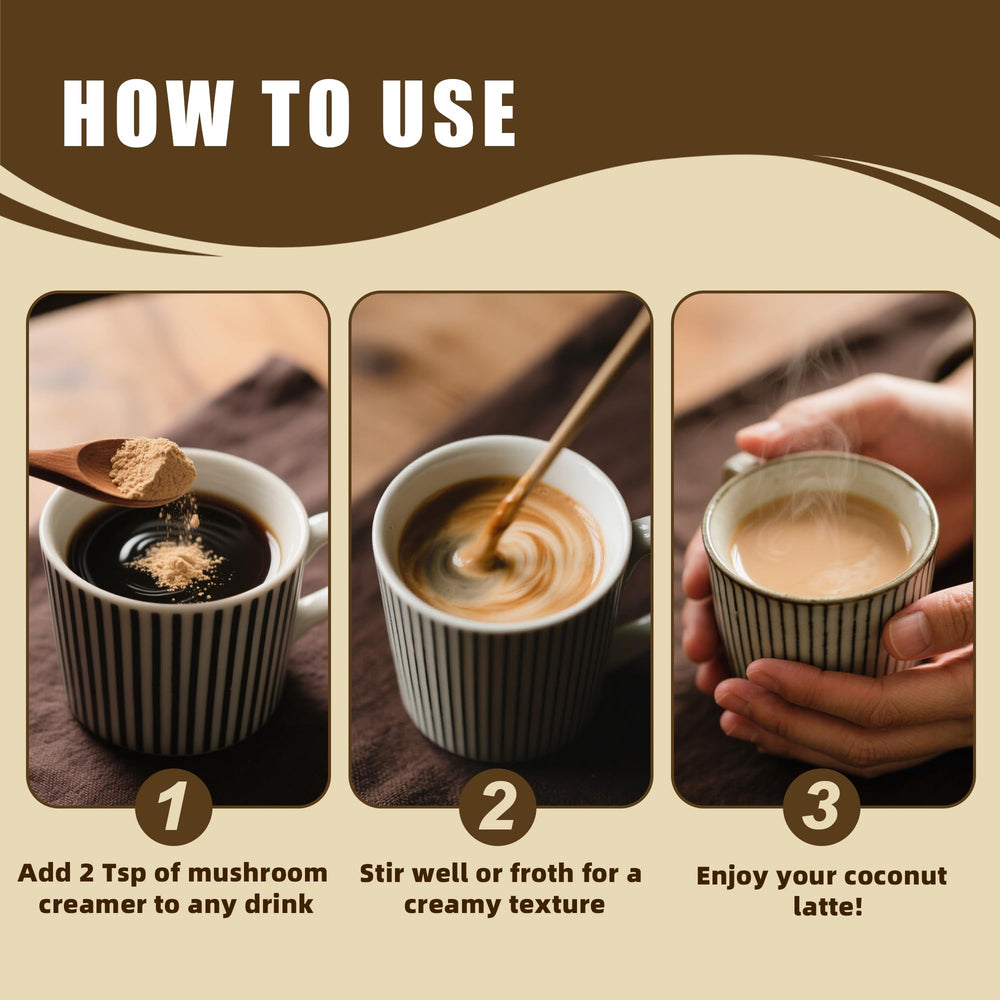 HOW TO USE

1
Add 2 Tsp of mushroom creamer to any drink

2
Stir well or froth for a creamy texture

3
Enjoy your coconut latte!