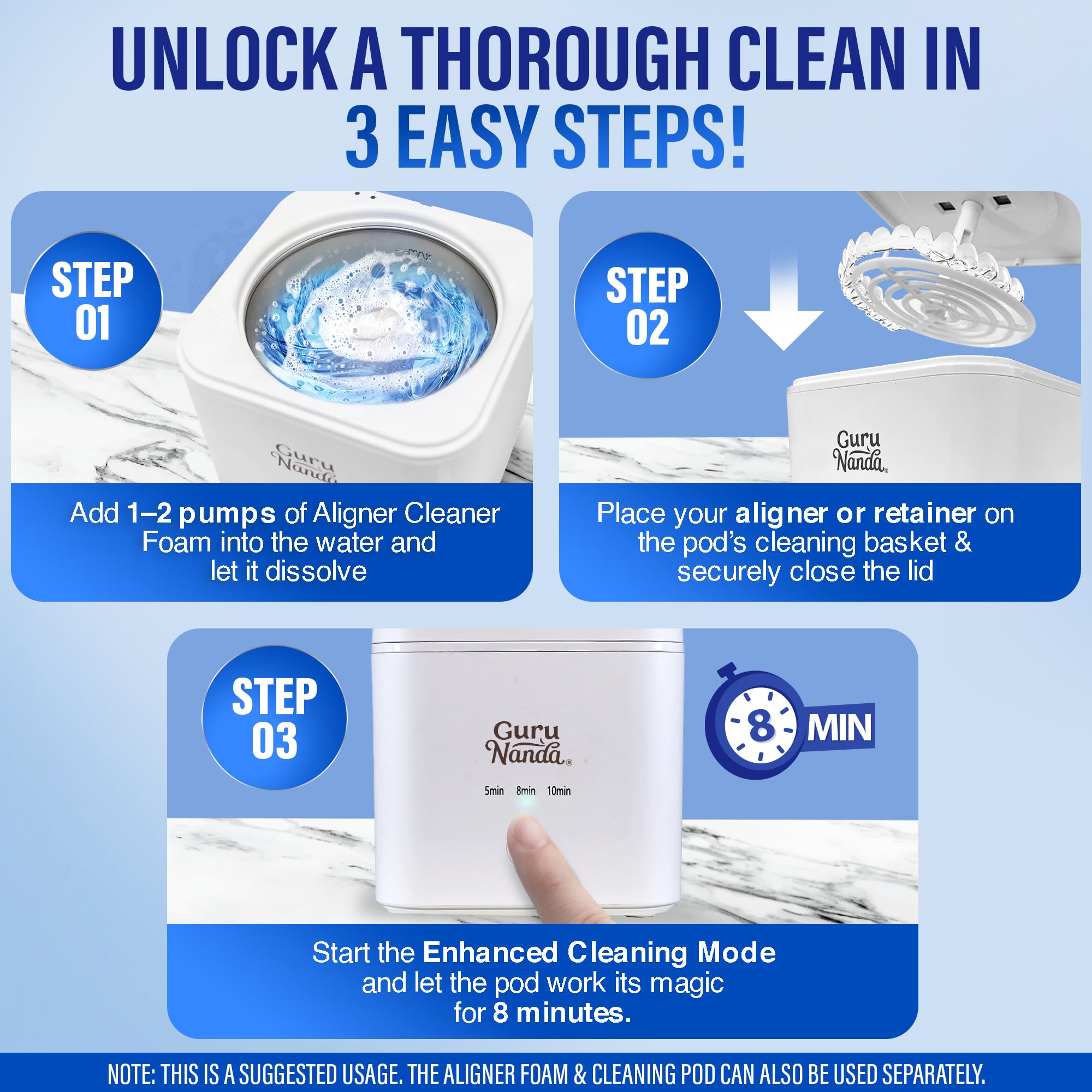 UNLOCK A THOROUGH CLEAN IN
3 EASY STEPS!

STEP
01

MAX

Guru
Nanda

Add 1–2 pumps of Aligner Cleaner Foam into the water and let it dissolve

STEP
02

Guru
Nanda®

Place your aligner or retainer on the pod's cleaning basket & securely close the lid

STEP
03

Guru
Nanda®

5min 8min 10min

8 MIN

Start the Enhanced Cleaning Mode and let the pod work its magic for 8 minutes.

NOTE: THIS IS A SUGGESTED USAGE. THE ALIGNER FOAM & CLEANING POD CAN ALSO BE USED SEPARATELY.