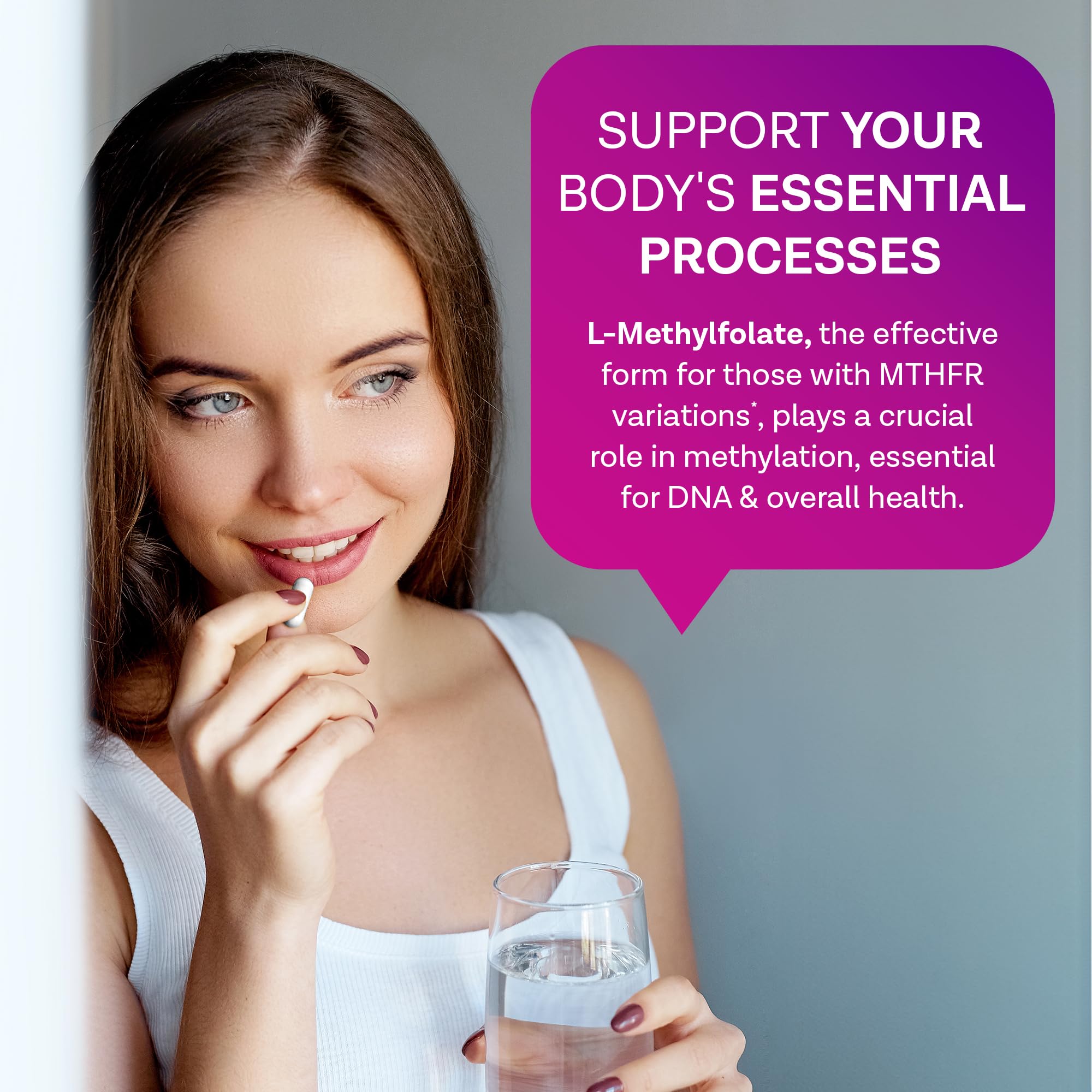 SUPPORT YOUR BODY'S ESSENTIAL PROCESSES

L-Methylfolate, the effective form for those with MTHFR variations*, plays a crucial role in methylation, essential for DNA & overall health.