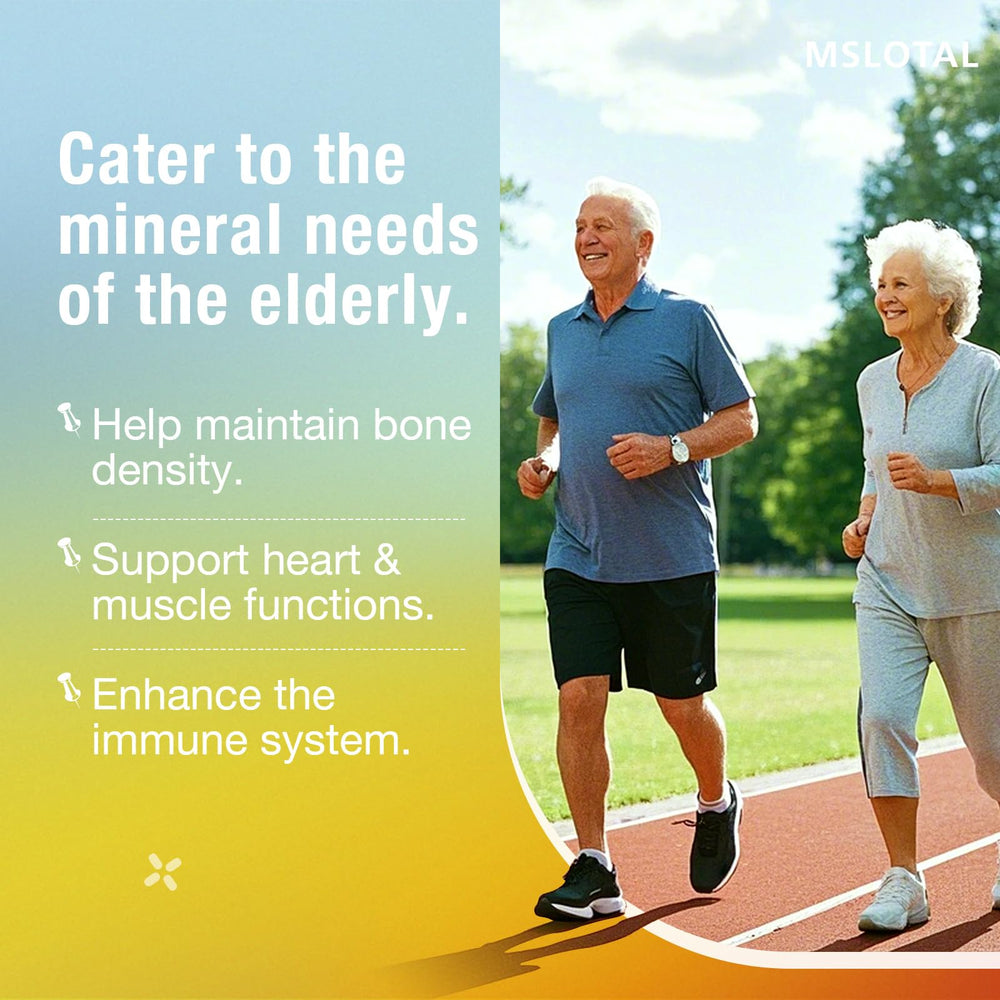 MSLOTAL

Cater to the mineral needs of the elderly.

Help maintain bone density.

Support heart & muscle functions.

Enhance the immune system.