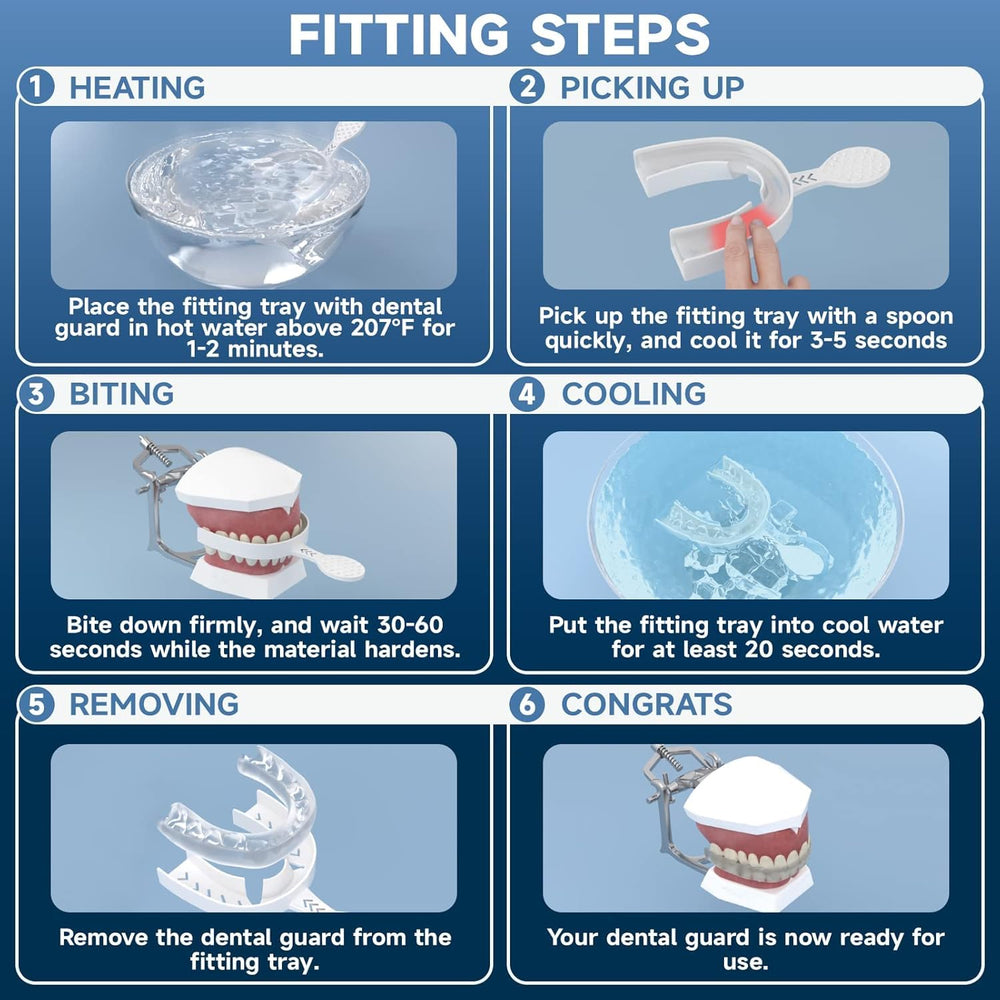 FITTING STEPS

1 HEATING

Place the fitting tray with dental guard in hot water above 207°F for 1-2 minutes.

2 PICKING UP

Pick up the fitting tray with a spoon quickly, and cool it for 3-5 seconds

3 BITING

Bite down firmly, and wait 30-60 seconds while the material hardens.

4 COOLING

Put the fitting tray into cool water for at least 20 seconds.

5 REMOVING

Remove the dental guard from the fitting tray.

6 CONGRATS

Your dental guard is now ready for use.