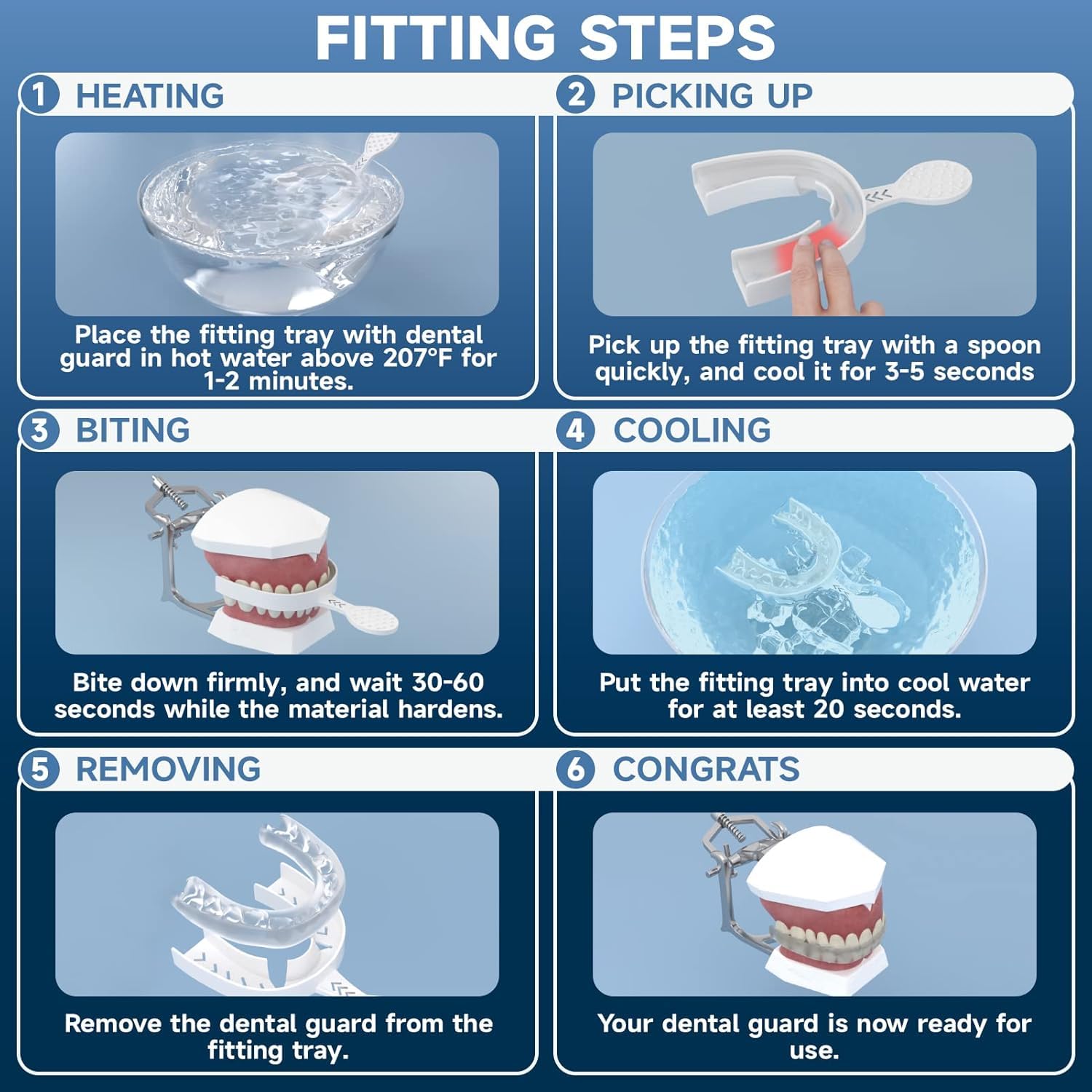 FITTING STEPS

1 HEATING

Place the fitting tray with dental guard in hot water above 207°F for 1-2 minutes.

2 PICKING UP

Pick up the fitting tray with a spoon quickly, and cool it for 3-5 seconds

3 BITING

Bite down firmly, and wait 30-60 seconds while the material hardens.

4 COOLING

Put the fitting tray into cool water for at least 20 seconds.

5 REMOVING

Remove the dental guard from the fitting tray.

6 CONGRATS

Your dental guard is now ready for use.