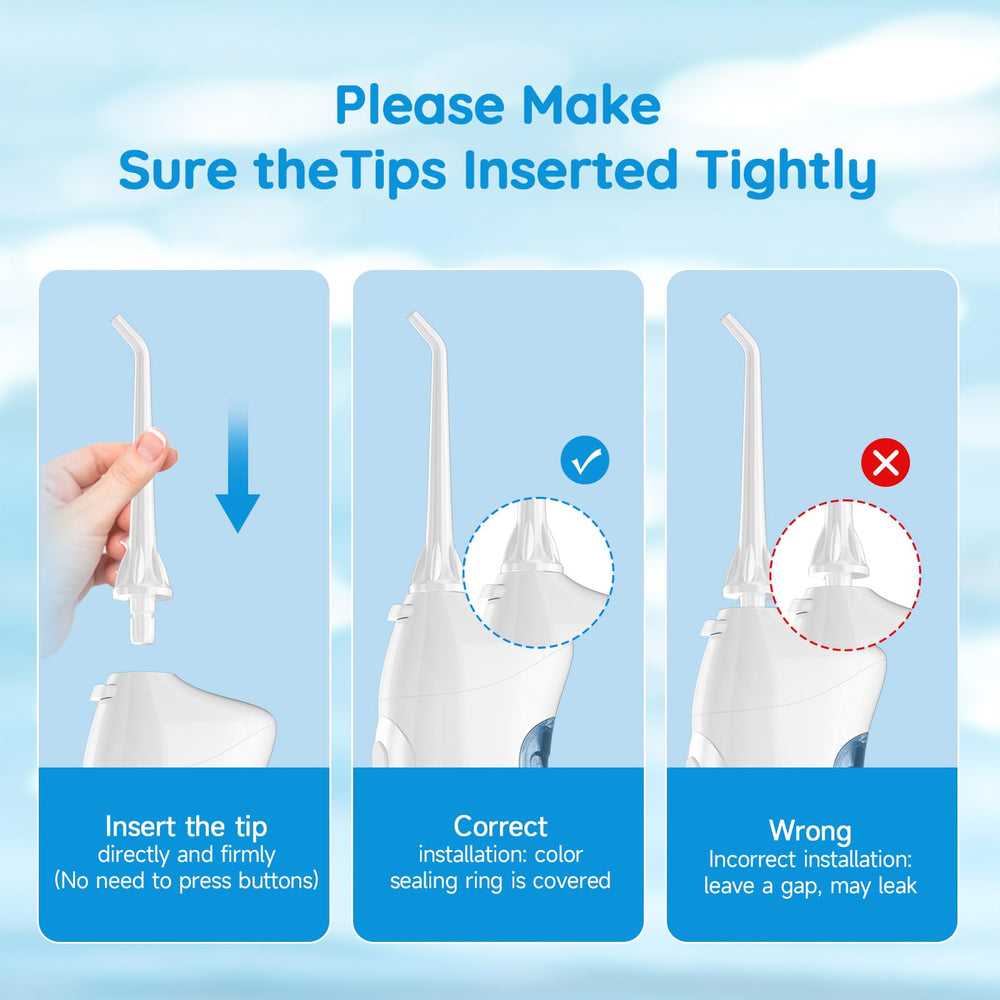 Please Make
Sure theTips Inserted Tightly

Insert the tip
directly and firmly
(No need to press buttons)

Correct
installation: color
sealing ring is covered

Wrong
Incorrect installation:
leave a gap, may leak