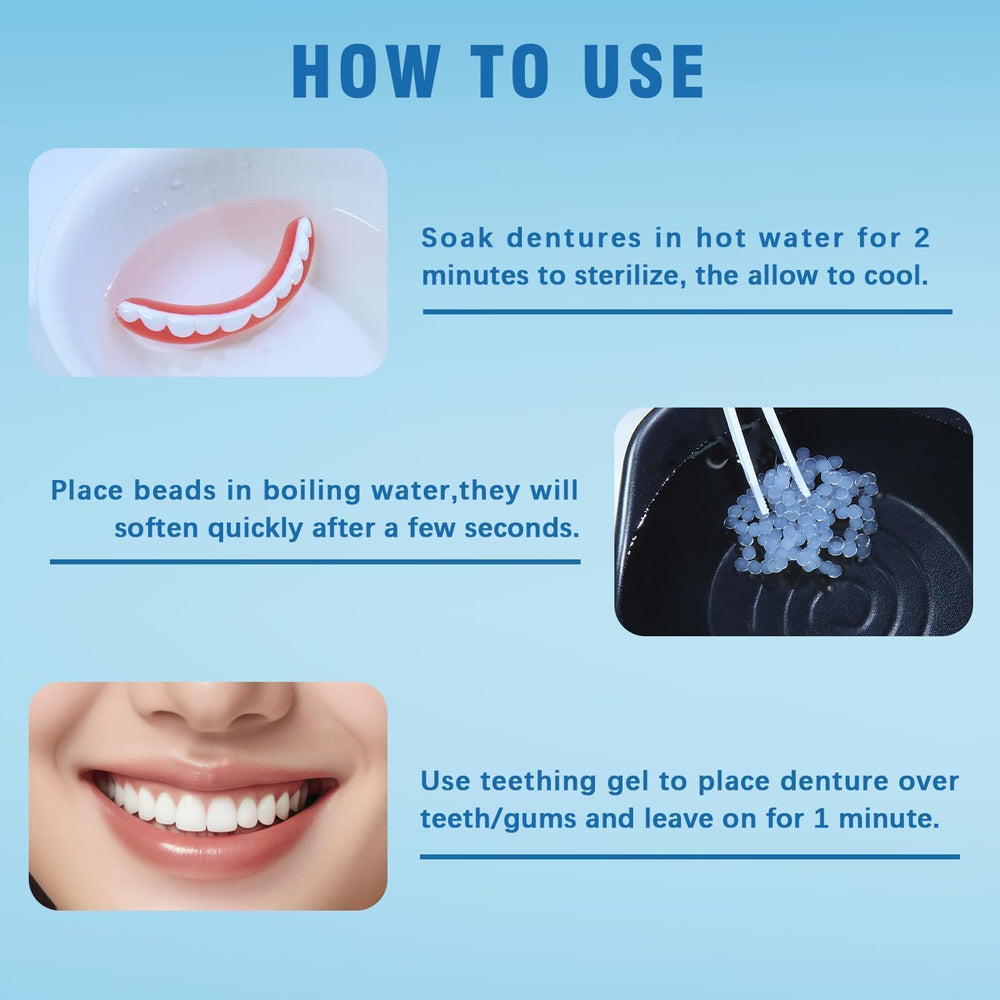 HOW TO USE

Soak dentures in hot water for 2 minutes to sterilize, the allow to cool.

Place beads in boiling water,they will soften quickly after a few seconds.

Use teething gel to place denture over teeth/gums and leave on for 1 minute.