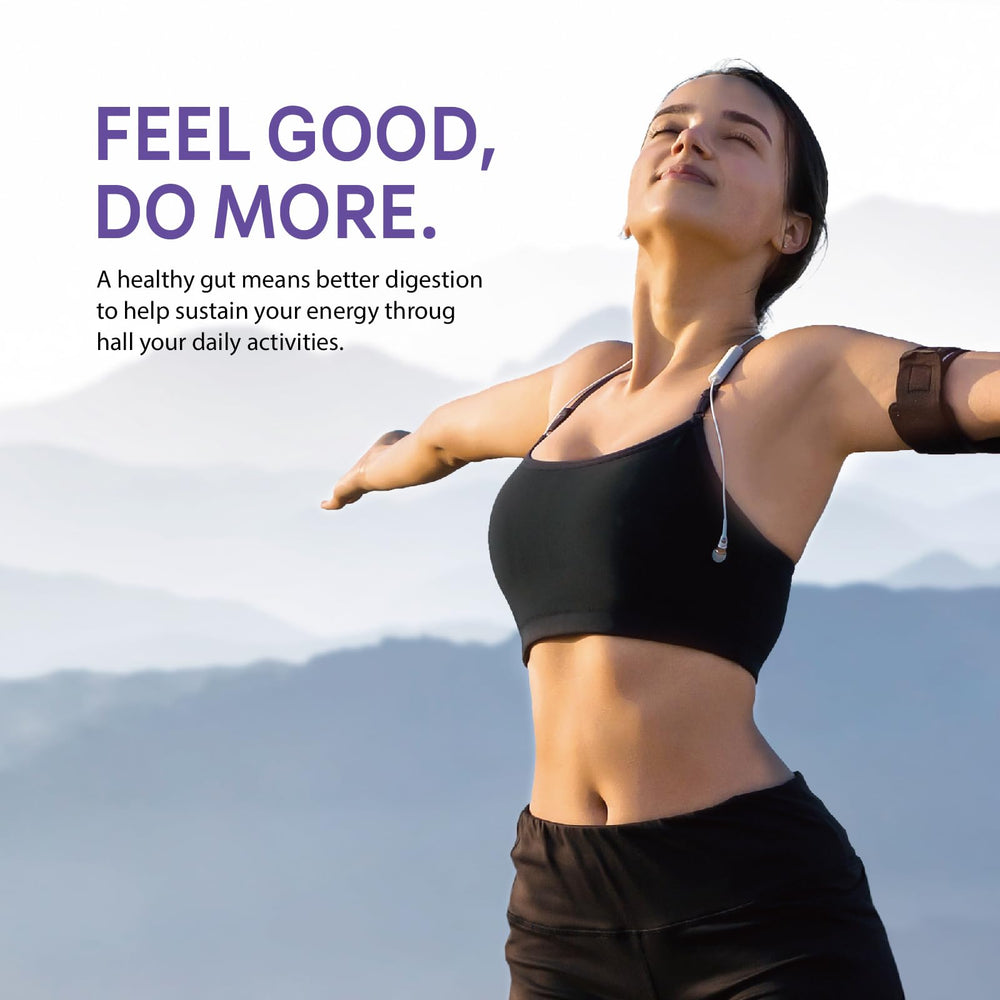 FEEL GOOD, DO MORE.

A healthy gut means better digestion to help sustain your energy throug hall your daily activities.